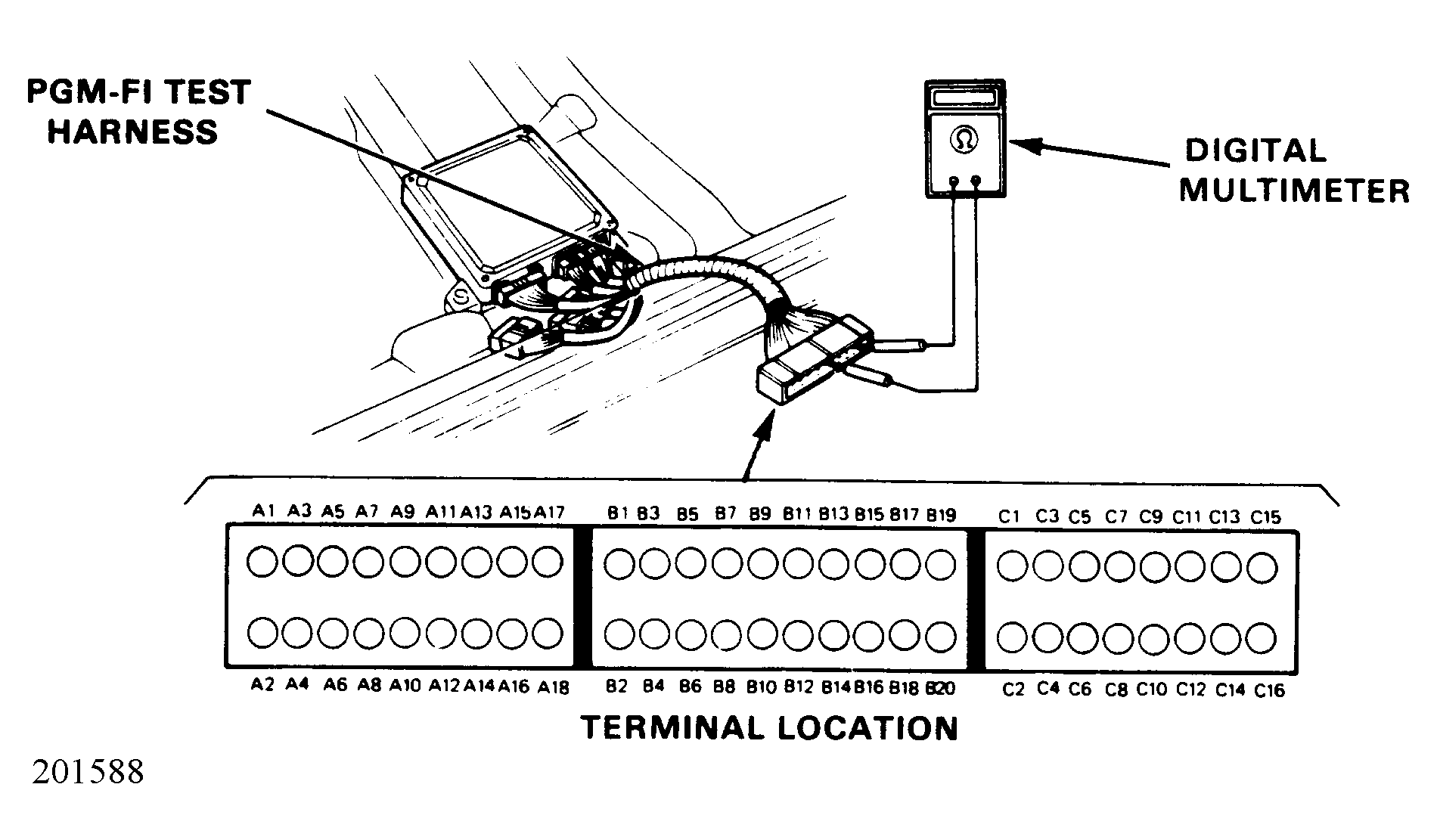 PGM-FI TEST HARNESS

Ω

DIGITAL MULTIMETER

A1 A3 A5 A7 A9 A11 A13 A15 A17

B1 B3 B5 B7 B9 B11 B13 B15 B17 B19

C1 C3 C5 C7 C9 C11 C13 C15

A2 A4 A6 A8 A10 A12 A14 A16 A18

B2 B4 B6 B8 B10 B12 B14 B16 B18 B20

C2 C4 C6 C8 C10 C12 C14 C16

TERMINAL LOCATION

201588