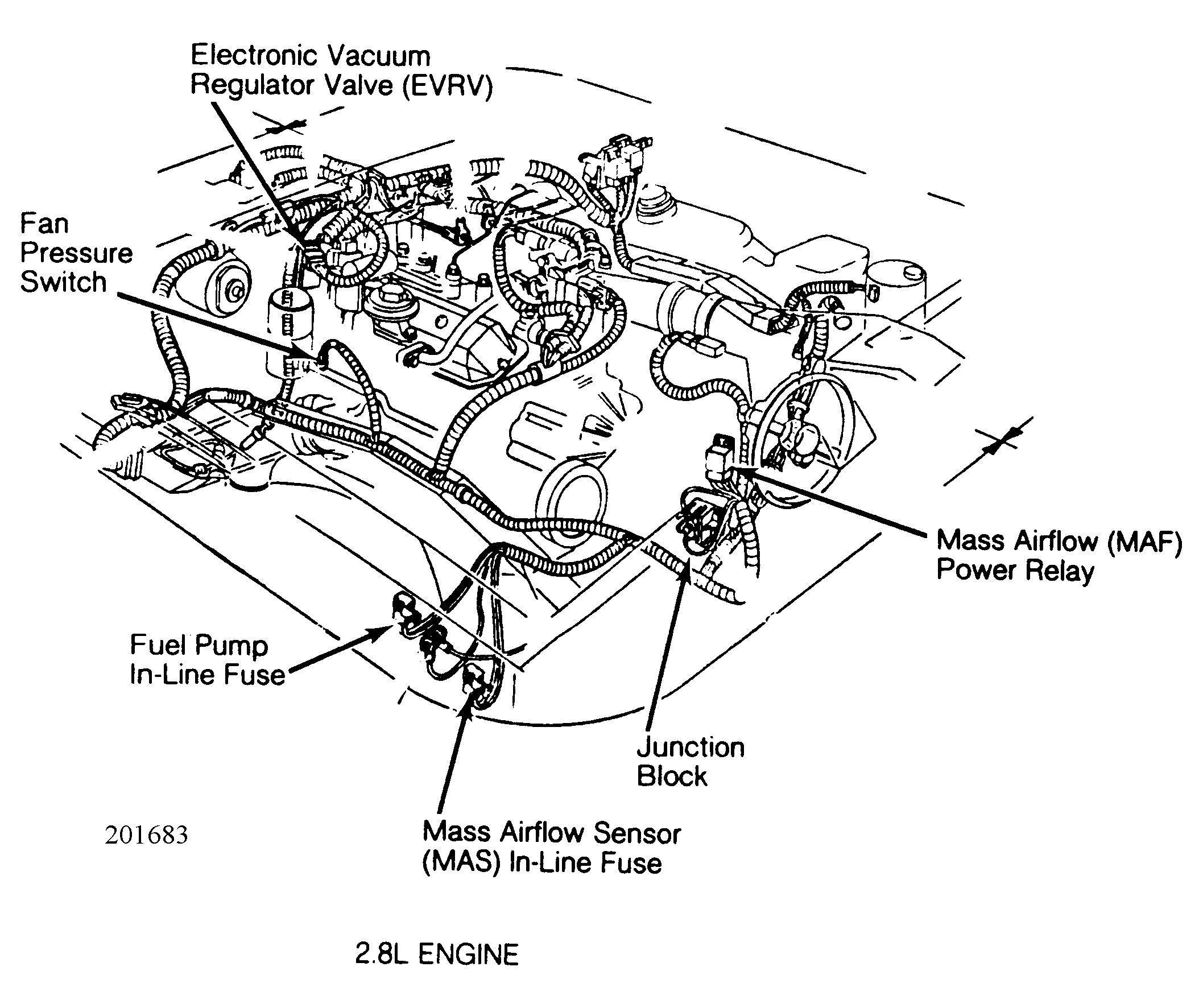 Electronic Vacuum Regulator Valve (EVRV)

Fan Pressure Switch

Mass Airflow (MAF) Power Relay

Fuel Pump In-Line Fuse

Junction Block

201683

Mass Airflow Sensor (MAS) In-Line Fuse

2.8L ENGINE