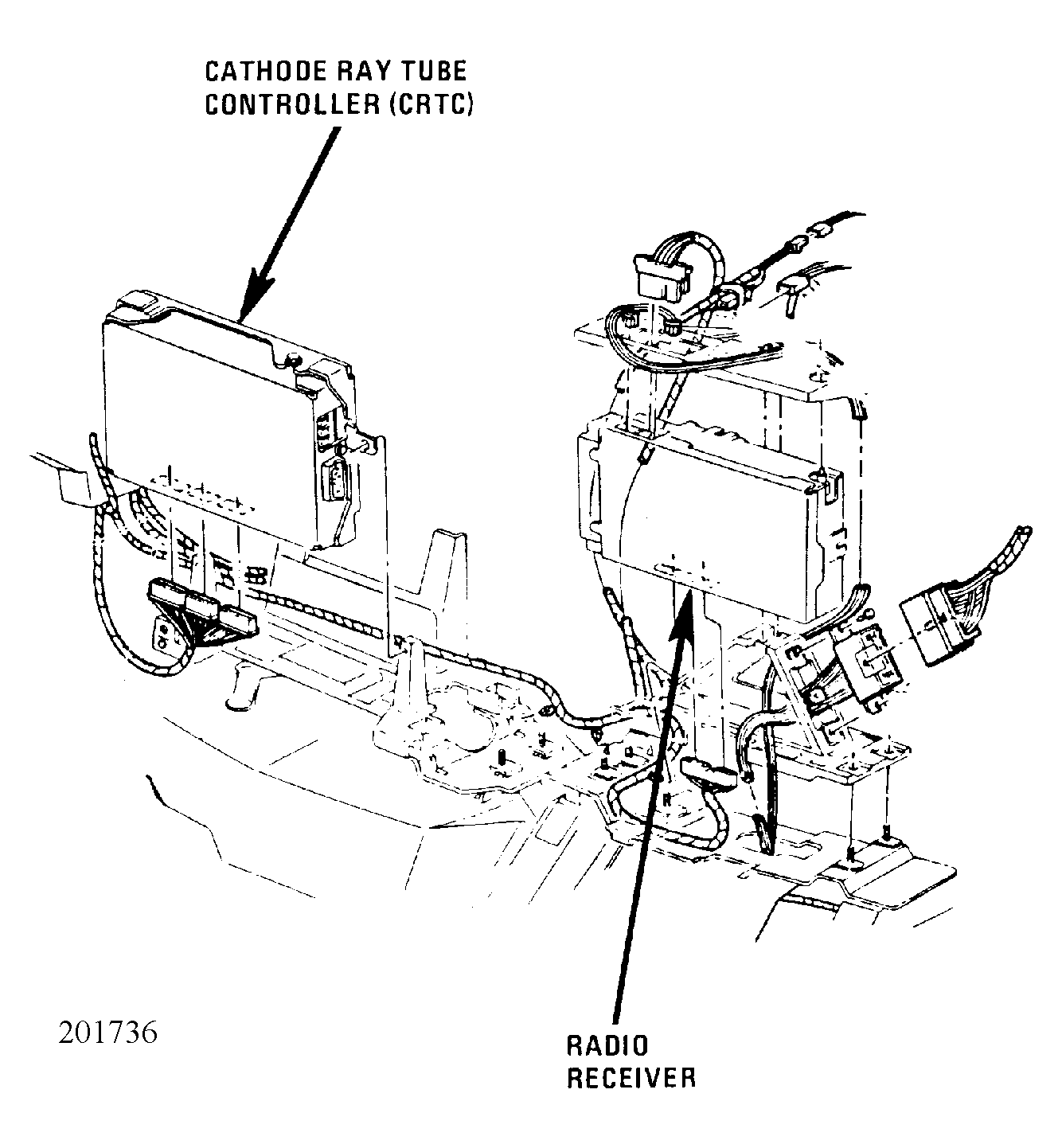 CATHODE RAY TUBE CONTROLLER (CRTC)

201736

RADIO RECEIVER