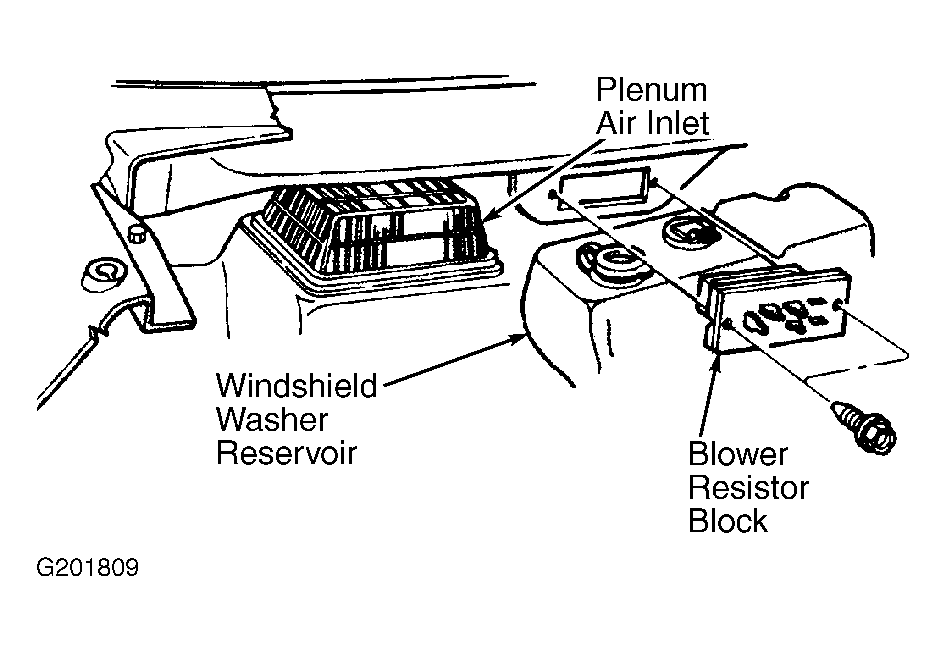 Plenum
Air Inlet

Windshield
Washer
Reservoir

Blower
Resistor
Block

G201809