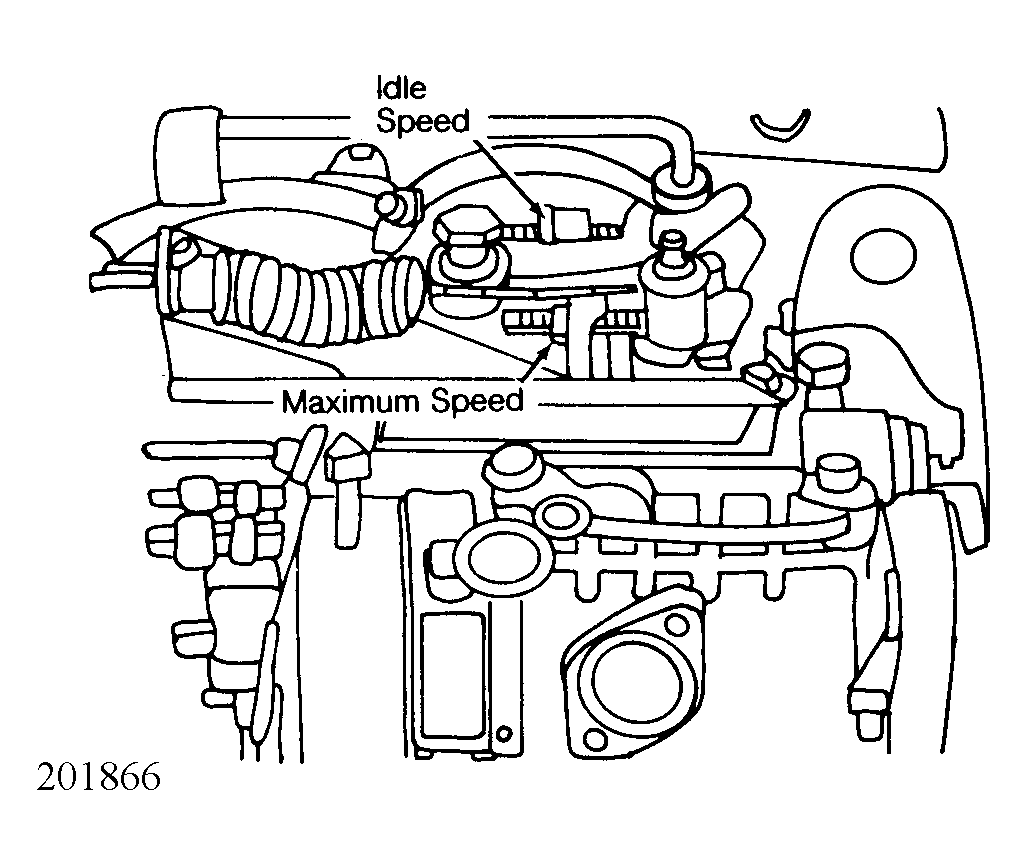 Idle Speed

Maximum Speed

201866