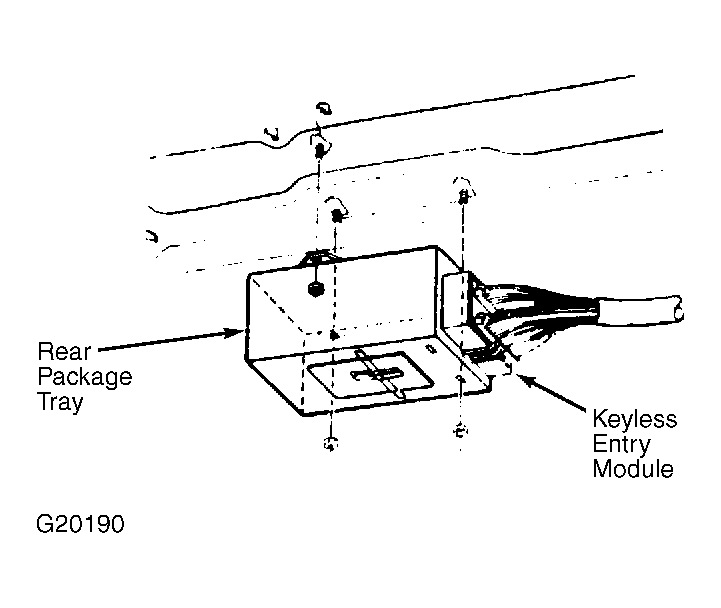 Rear Package Tray

Keyless Entry Module

G20190