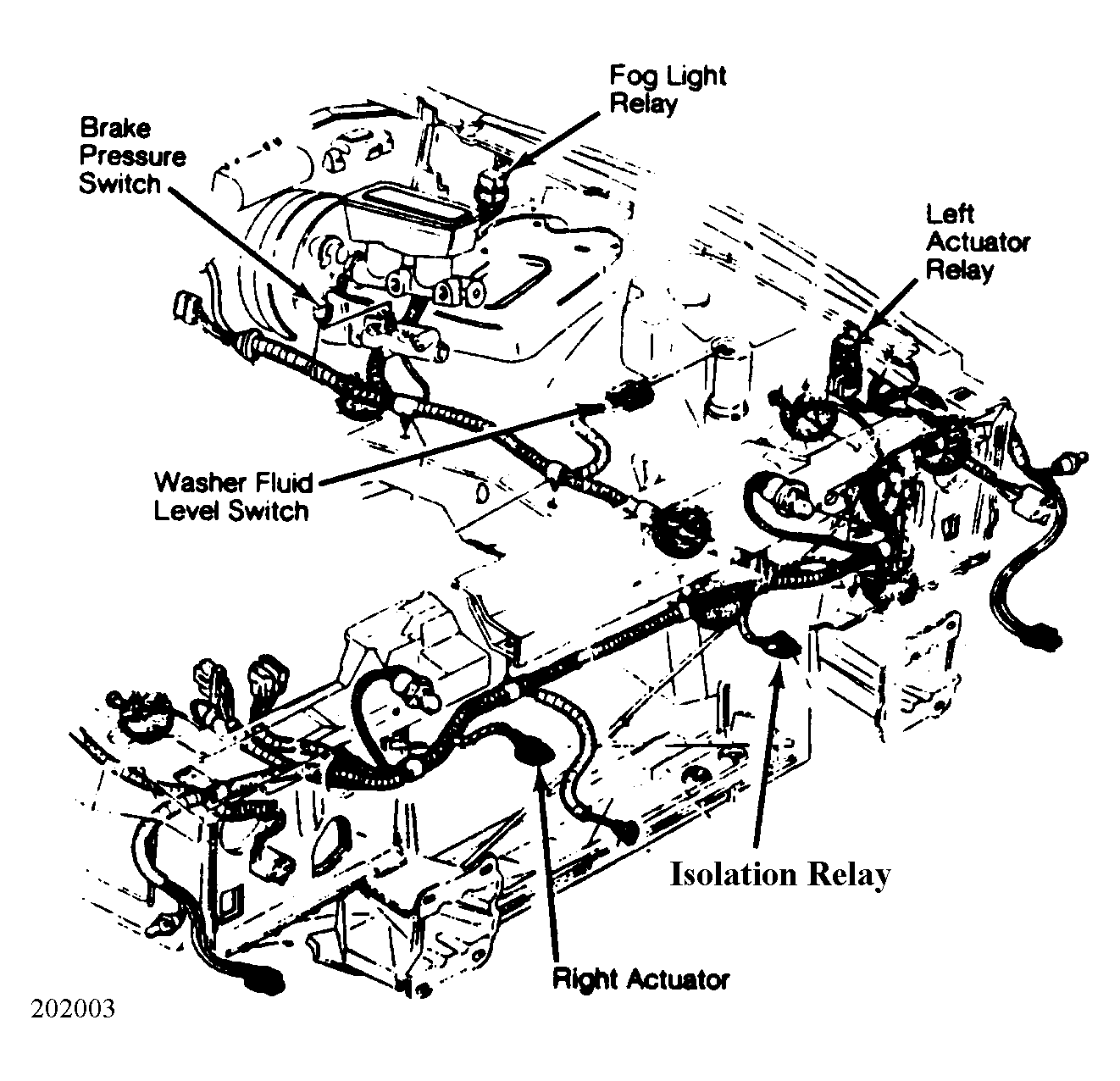 Fog Light Relay

Brake Pressure Switch

Left Actuator Relay

Washer Fluid Level Switch

Isolation Relay

Right Actuator

202003