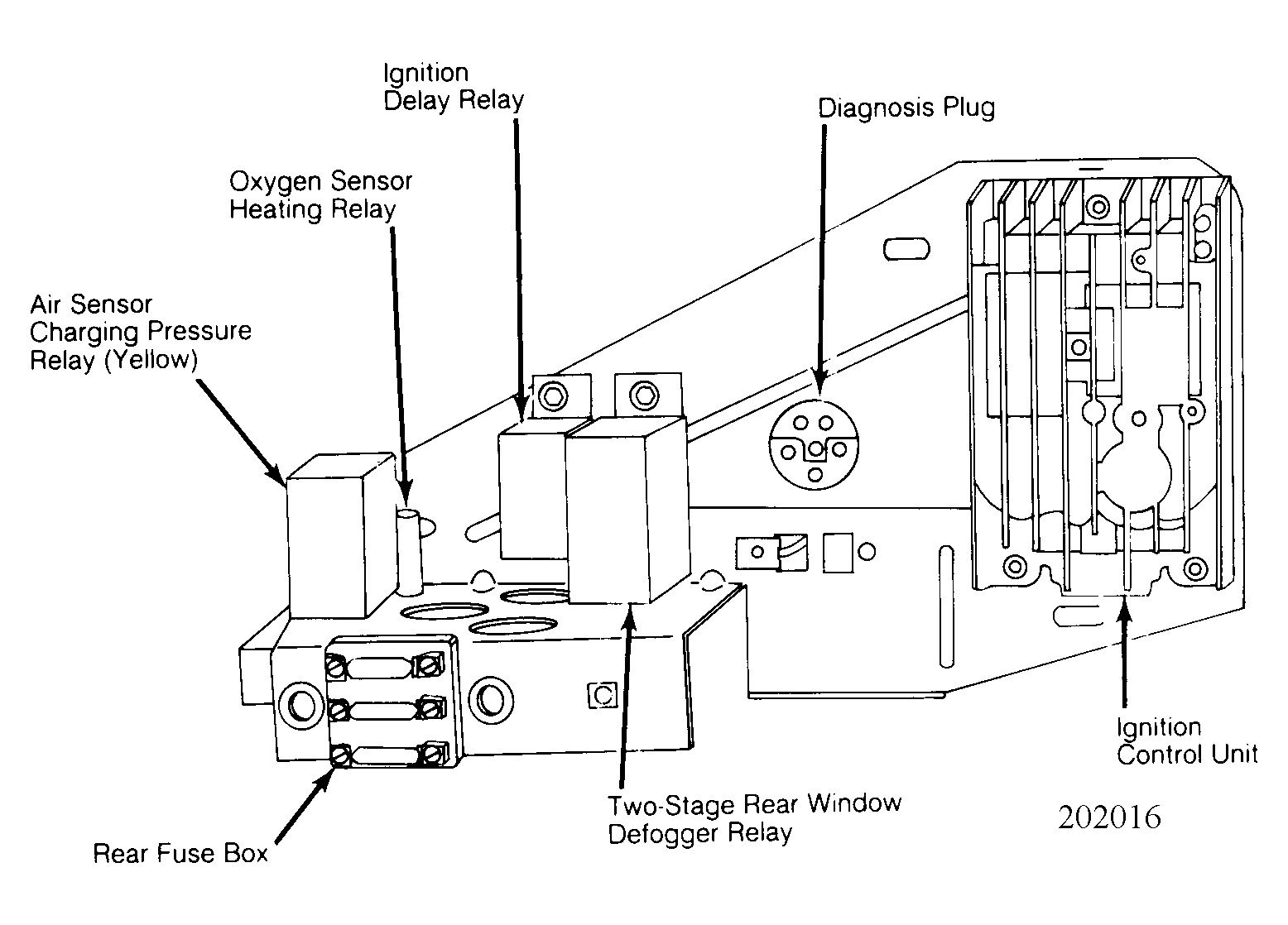 Ignition
Delay Relay

Diagnosis Plug

Oxygen Sensor
Heating Relay

Air Sensor
Charging Pressure
Relay (Yellow)

C

Ignition
Control Unit

Two-Stage Rear Window
Defogger Relay

202016

Rear Fuse Box