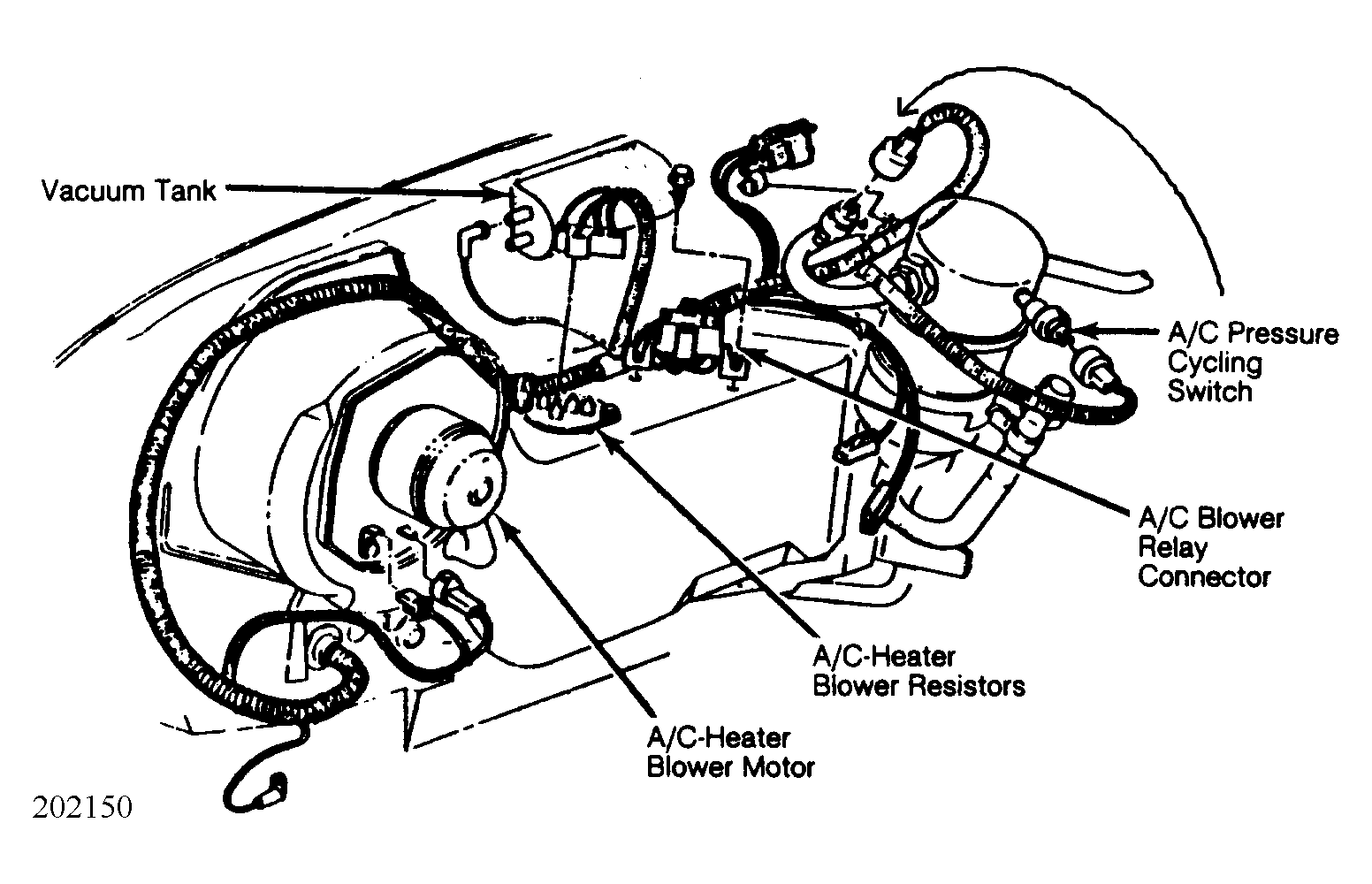 Vacuum Tank

A/C Pressure Cycling Switch

A/C Blower Relay Connector

A/C-Heater Blower Resistors

A/C-Heater Blower Motor

202150