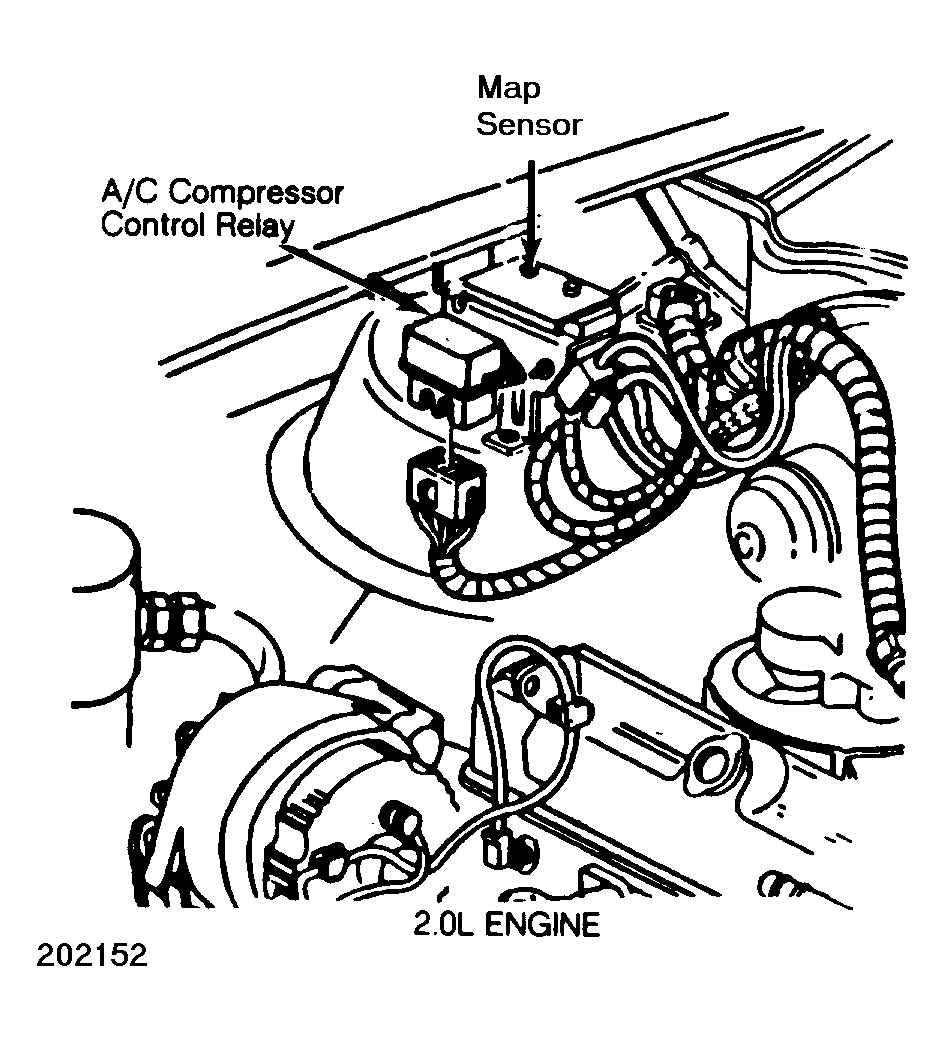 Map Sensor

A/C Compressor Control Relay

2.0L ENGINE

202152