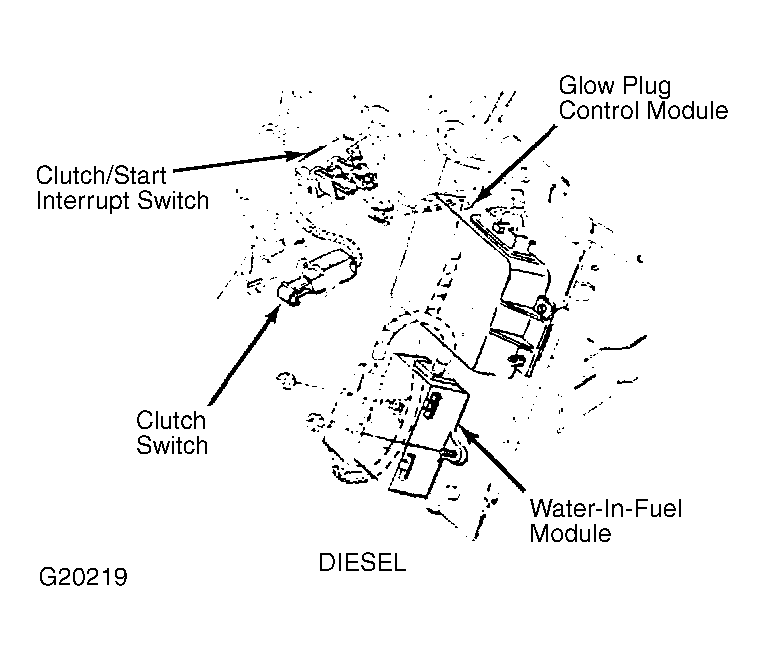 Glow Plug
Control Module

Clutch/Start
Interrupt Switch

Clutch
Switch

Water-In-Fuel
Module

DIESEL

G20219