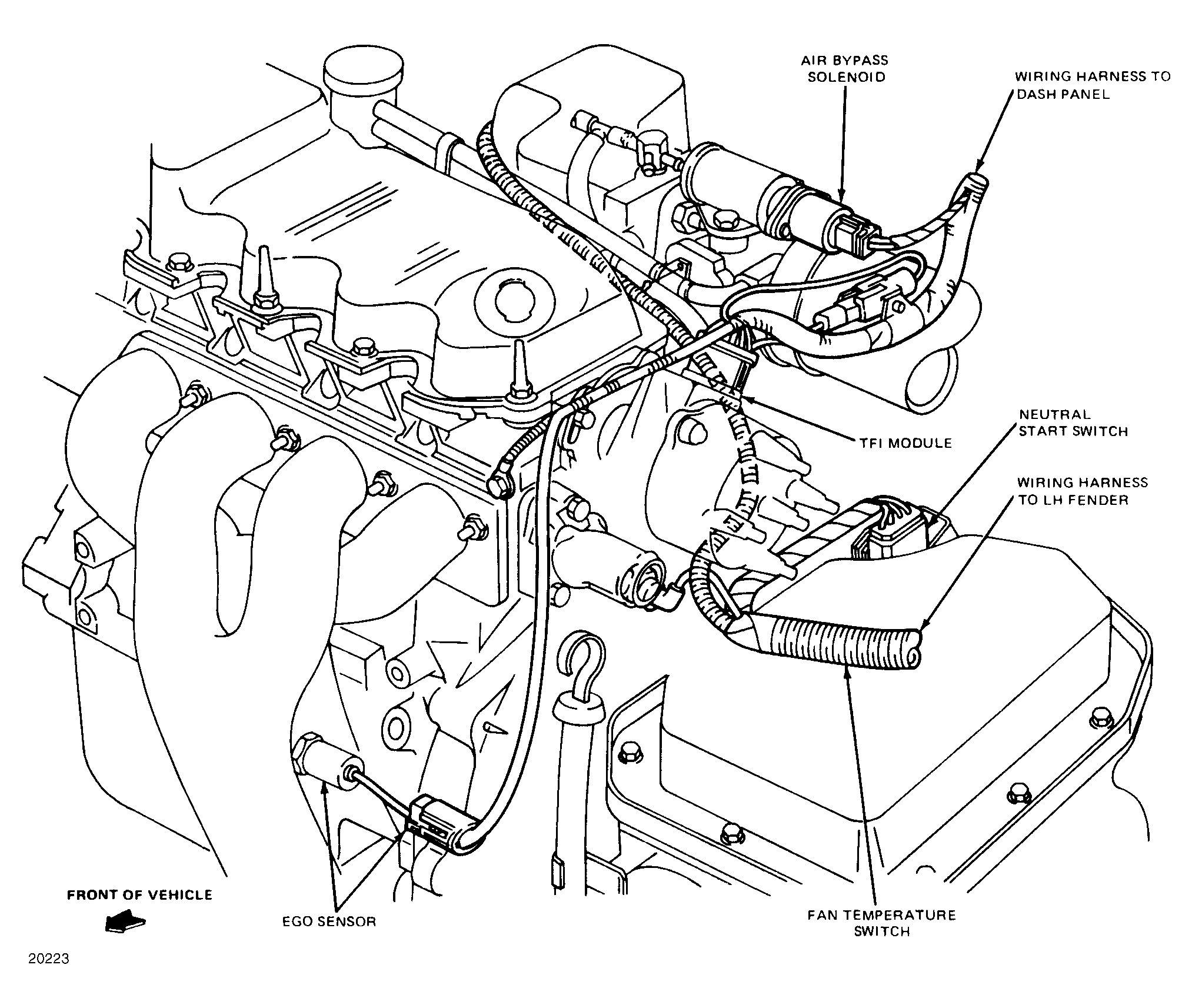 AIR BYPASS SOLENOID

WIRING HARNESS TO DASH PANEL

TFI MODULE

NEUTRAL START SWITCH

WIRING HARNESS TO LH FENDER

FRONT OF VEHICLE

EGO SENSOR

FAN TEMPERATURE SWITCH

20223