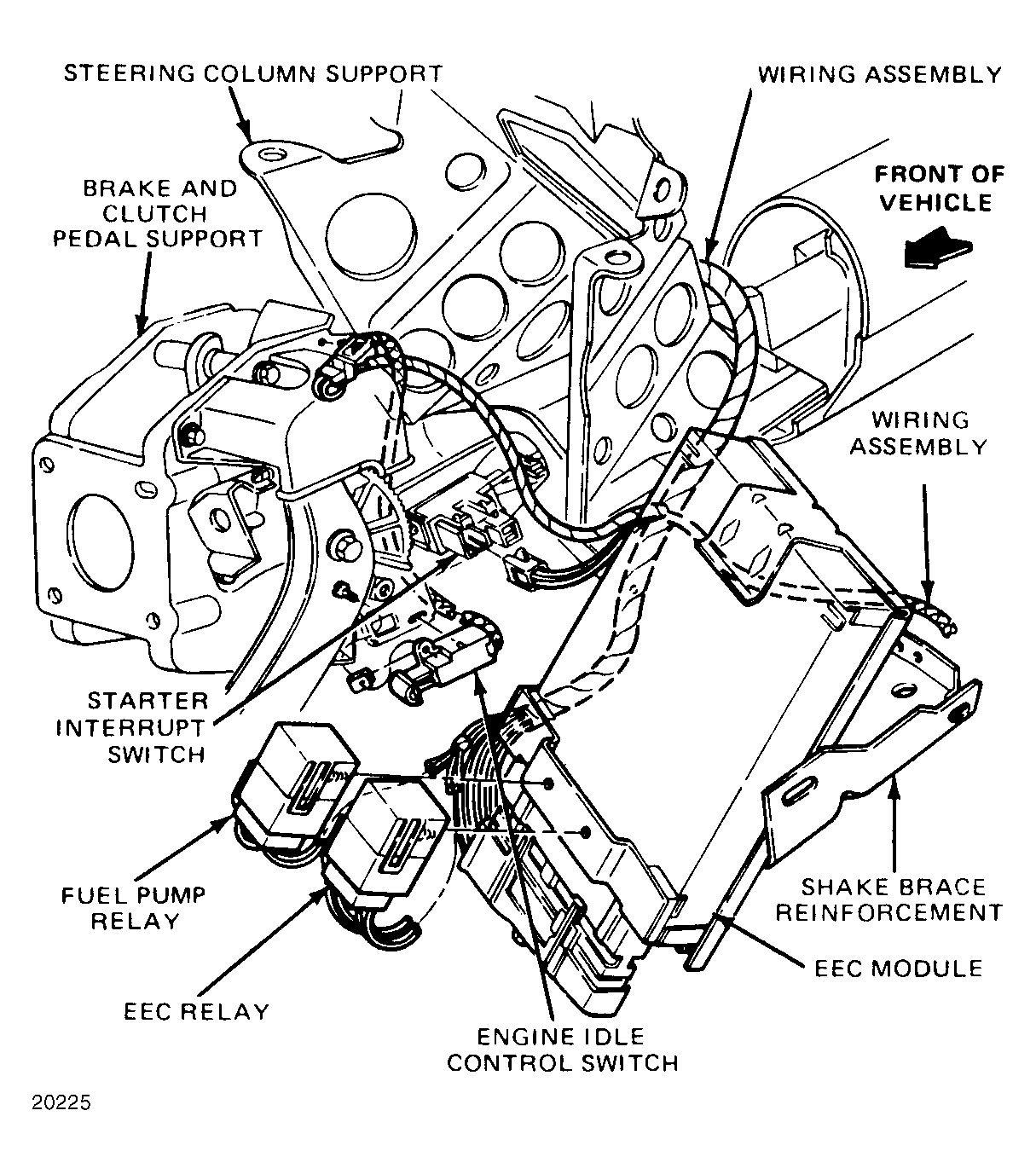 STEERING COLUMN SUPPORT

WIRING ASSEMBLY

BRAKE AND CLUTCH PEDAL SUPPORT

FRONT OF VEHICLE

WIRING ASSEMBLY

STARTER INTERRUPT SWITCH

FUEL PUMP RELAY

EEC RELAY

ENGINE IDLE CONTROL SWITCH

SHAKE BRACE REINFORCEMENT

EEC MODULE

20225