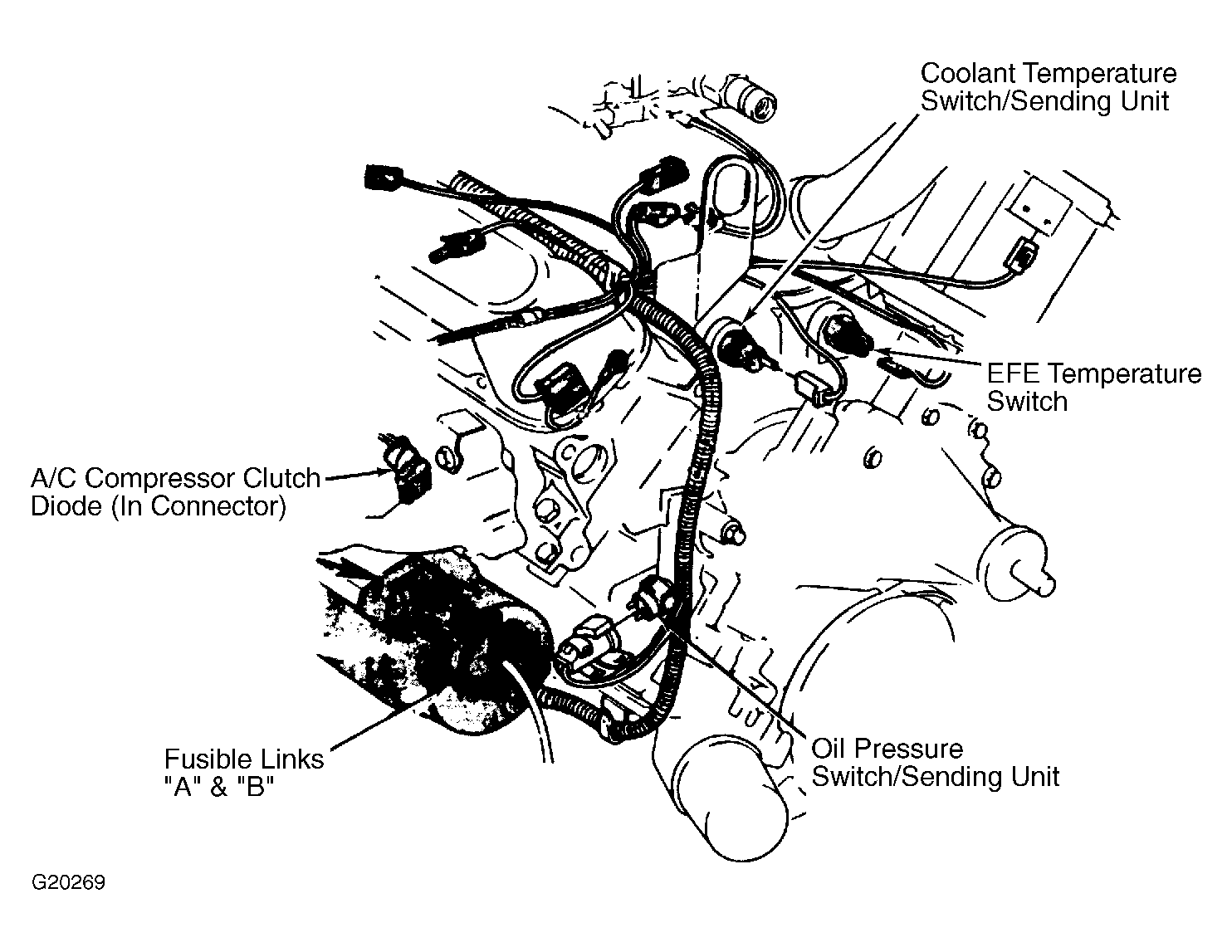 Coolant Temperature Switch/Sending Unit

EFE Temperature Switch

A/C Compressor Clutch Diode (In Connector)

Fusible Links "A" & "B"

Oil Pressure Switch/Sending Unit

G20269