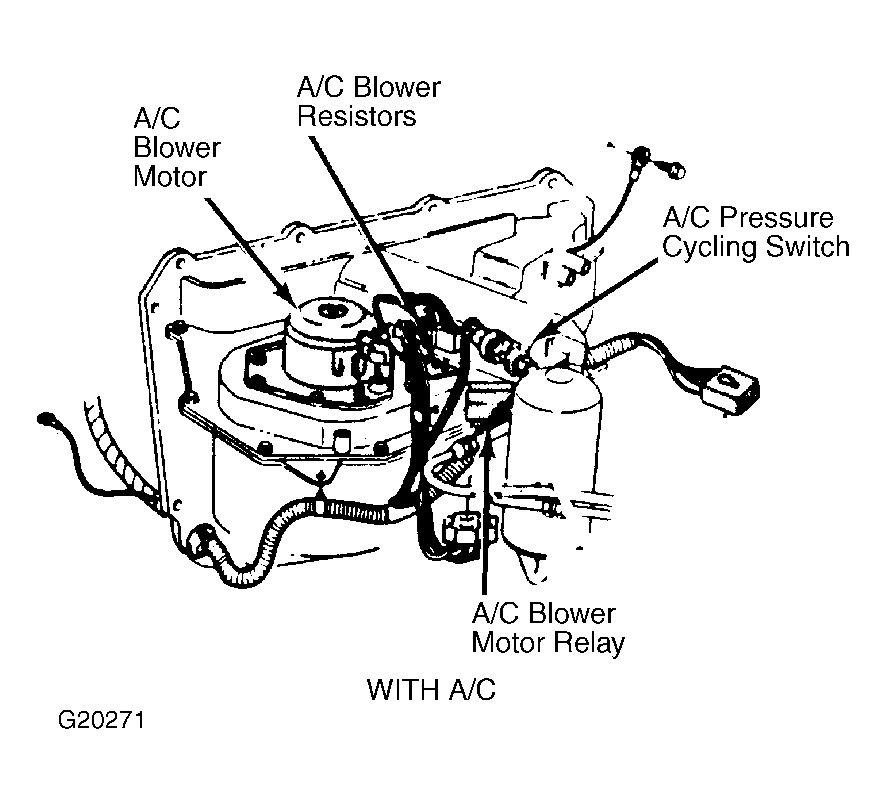 A/C Blower Motor

A/C Blower Resistors

A/C Pressure Cycling Switch

A/C Blower Motor Relay

WITH A/C

G20271