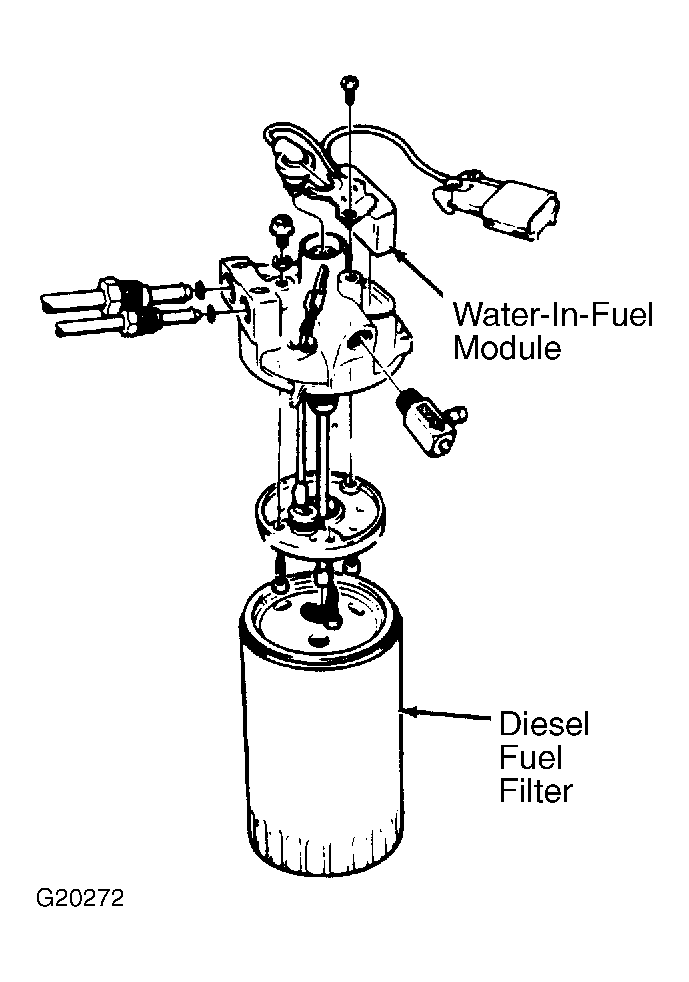 Water-In-Fuel Module

Diesel Fuel Filter

G20272