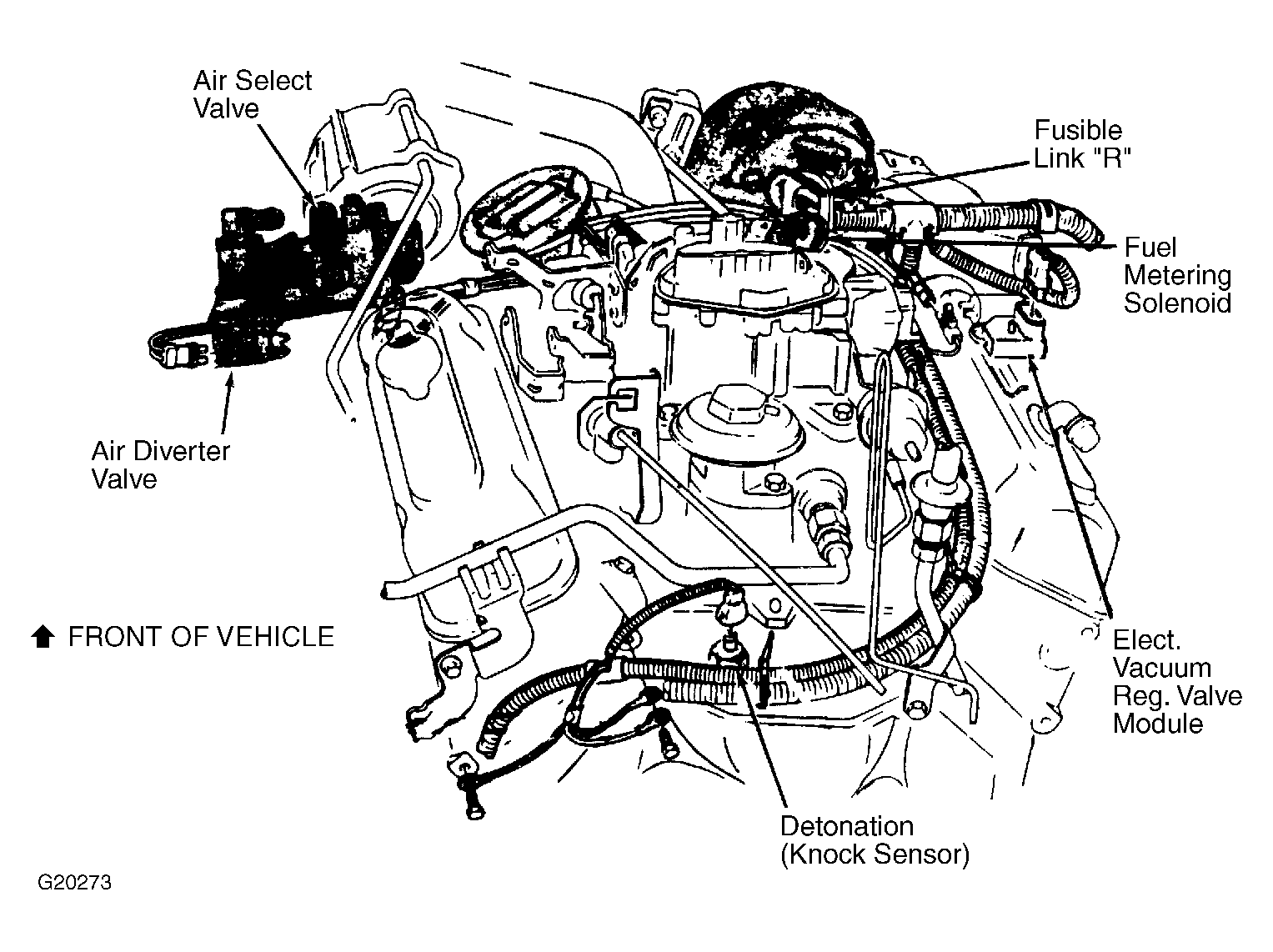 Air Select Valve

Fusible Link "R"

Fuel Metering Solenoid

Air Diverter Valve

FRONT OF VEHICLE

Elect. Vacuum Reg. Valve Module

Detonation (Knock Sensor)

G20273