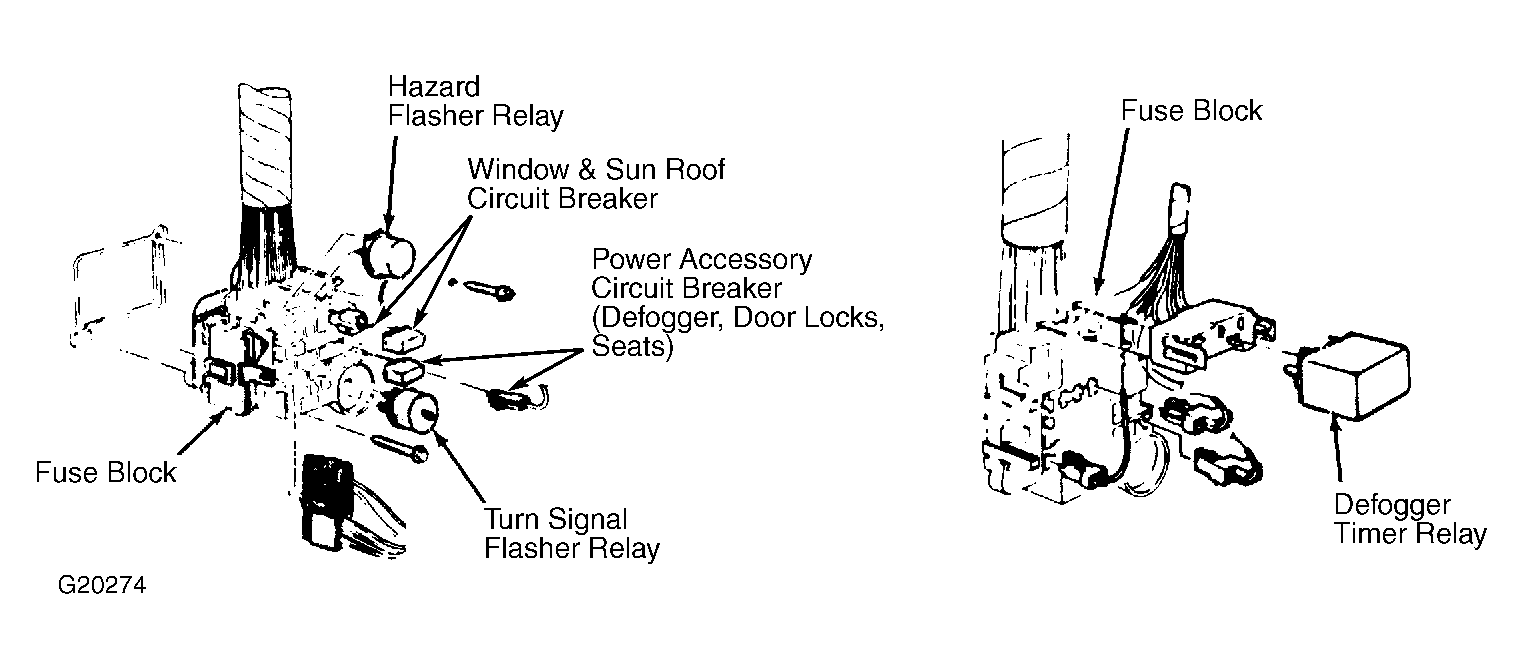 Hazard Flasher Relay

Window & Sun Roof Circuit Breaker

Power Accessory Circuit Breaker (Defogger, Door Locks, Seats)

Fuse Block

Turn Signal Flasher Relay

G20274

Fuse Block

Defogger Timer Relay