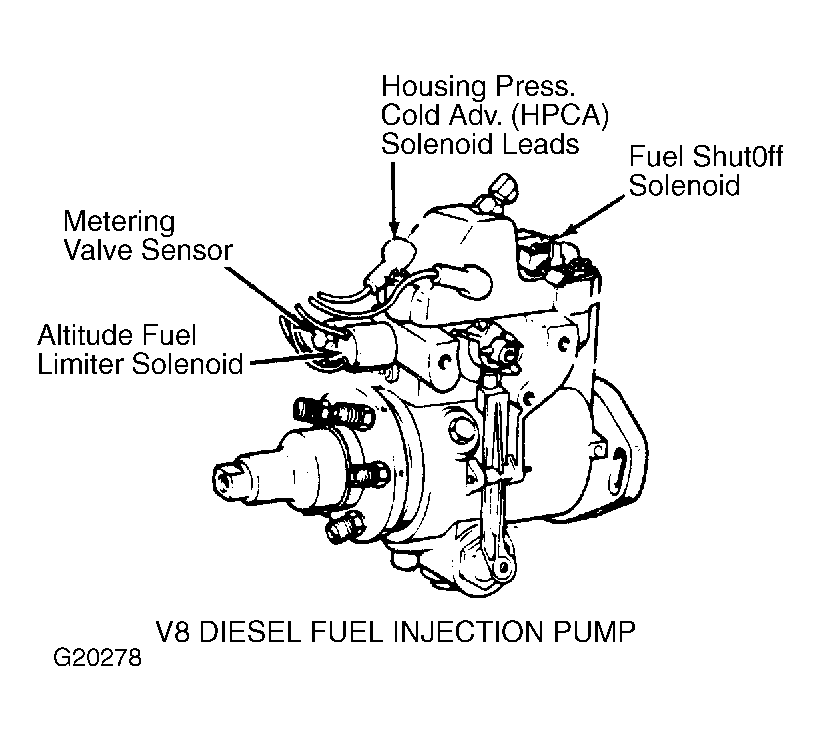 Housing Press.
Cold Adv. (HPCA)
Solenoid Leads

Fuel Shut0ff
Solenoid

Metering
Valve Sensor

Altitude Fuel
Limiter Solenoid

V8 DIESEL FUEL INJECTION PUMP

G20278