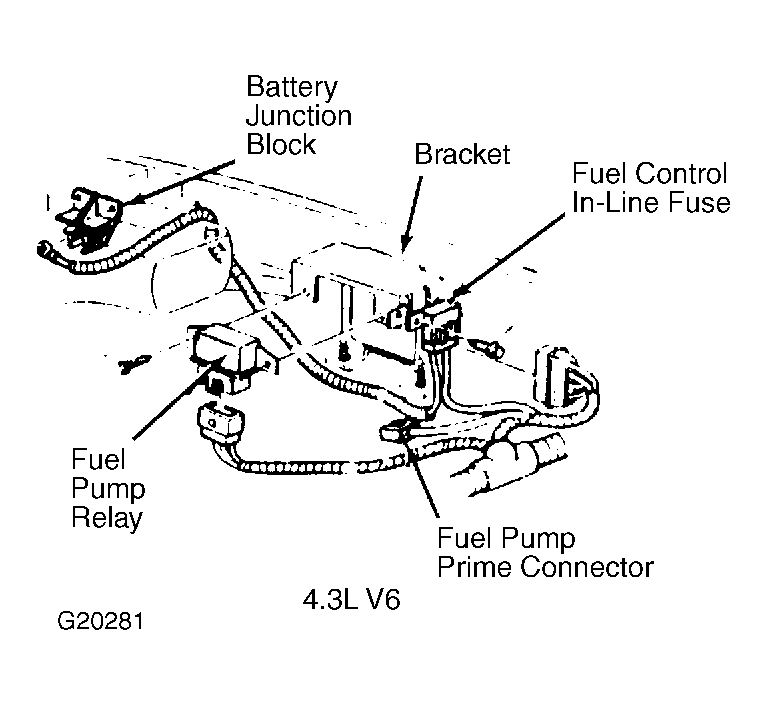 Battery Junction Block

Bracket

Fuel Control In-Line Fuse

Fuel Pump Relay

Fuel Pump Prime Connector

4.3L V6

G20281