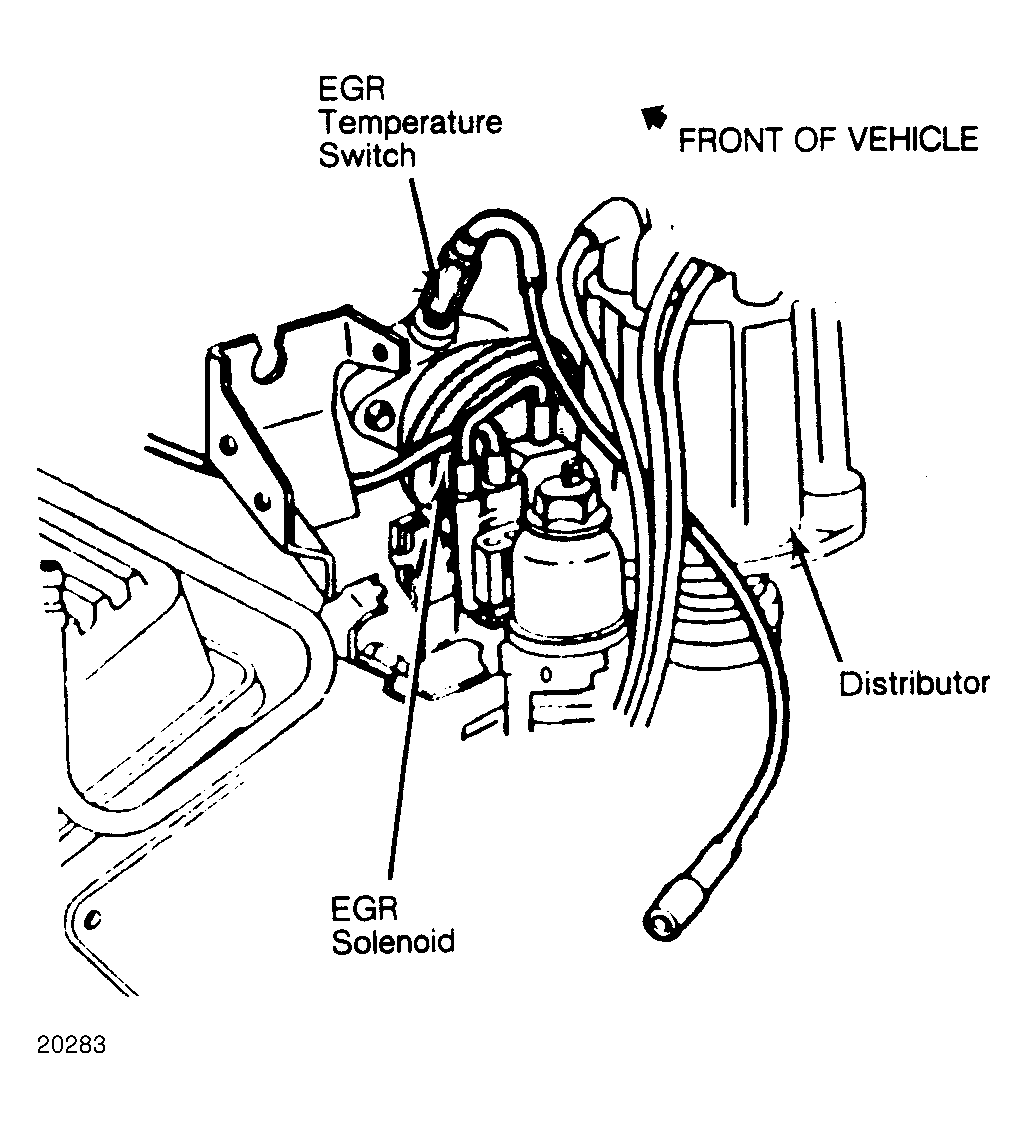 EGR Temperature Switch

FRONT OF VEHICLE

Distributor

EGR Solenoid

20283