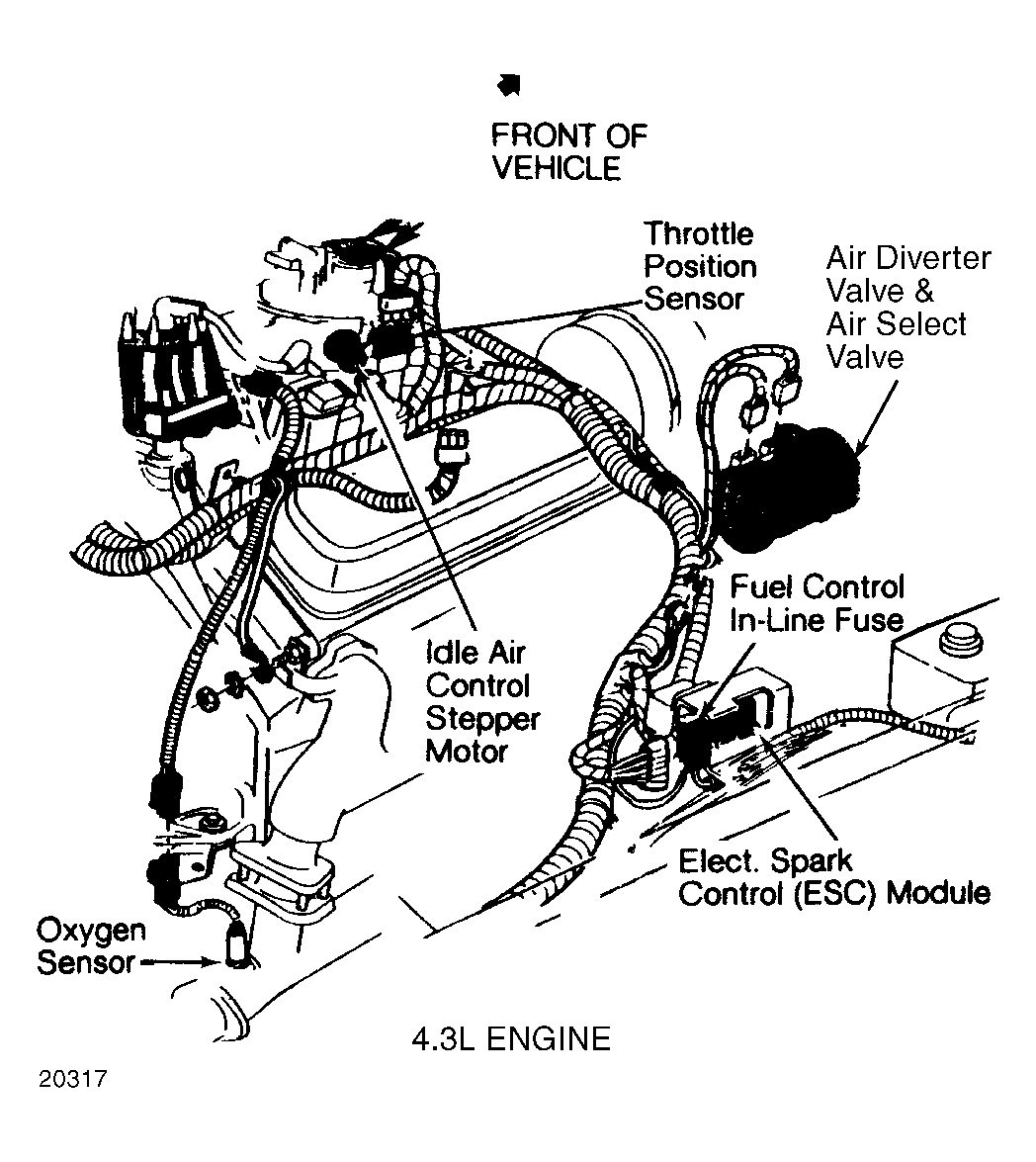 FRONT OF VEHICLE

Throttle Position Sensor

Air Diverter Valve & Air Select Valve

Fuel Control In-Line Fuse

Idle Air Control Stepper Motor

Elect. Spark Control (ESC) Module

Oxygen Sensor

4.3L ENGINE

20317