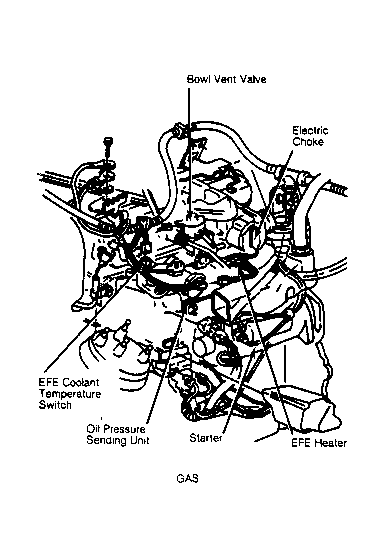 Bowl Vent Valve

Electric Choke

EFE Coolant Temperature Switch

Oil Pressure Sending Unit

Starter

EFE Heater

GAS