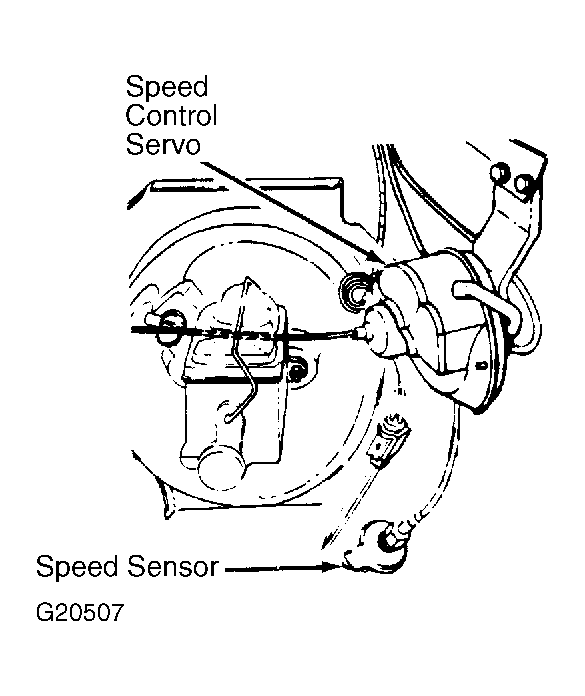 Speed Control Servo

Speed Sensor

G20507