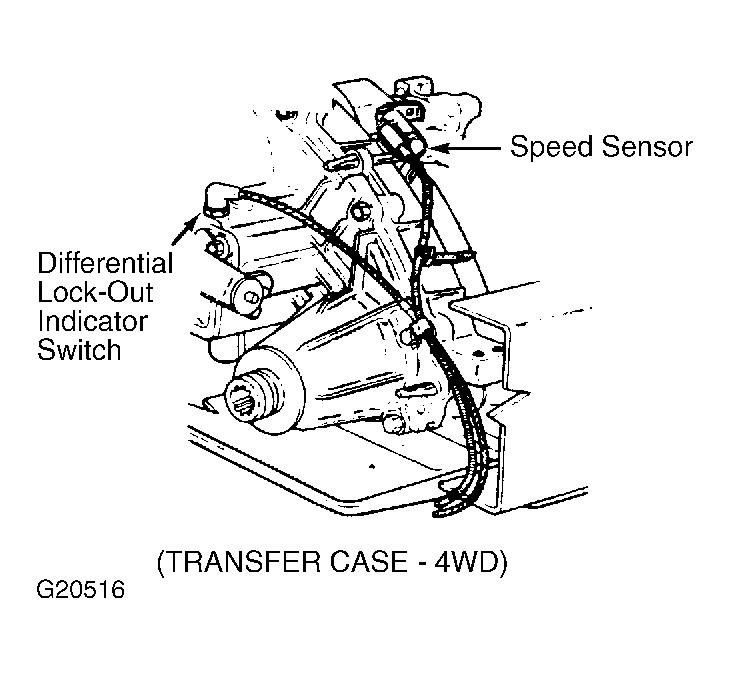 Speed Sensor

Differential Lock-Out Indicator Switch

(TRANSFER CASE - 4WD)

G20516