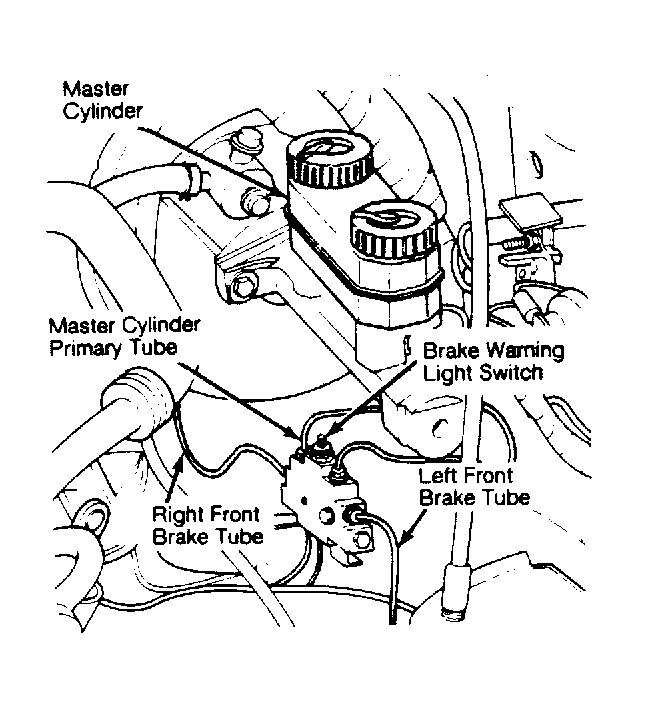 Master Cylinder

Master Cylinder Primary Tube

Brake Warning Light Switch

Left Front Brake Tube

Right Front Brake Tube