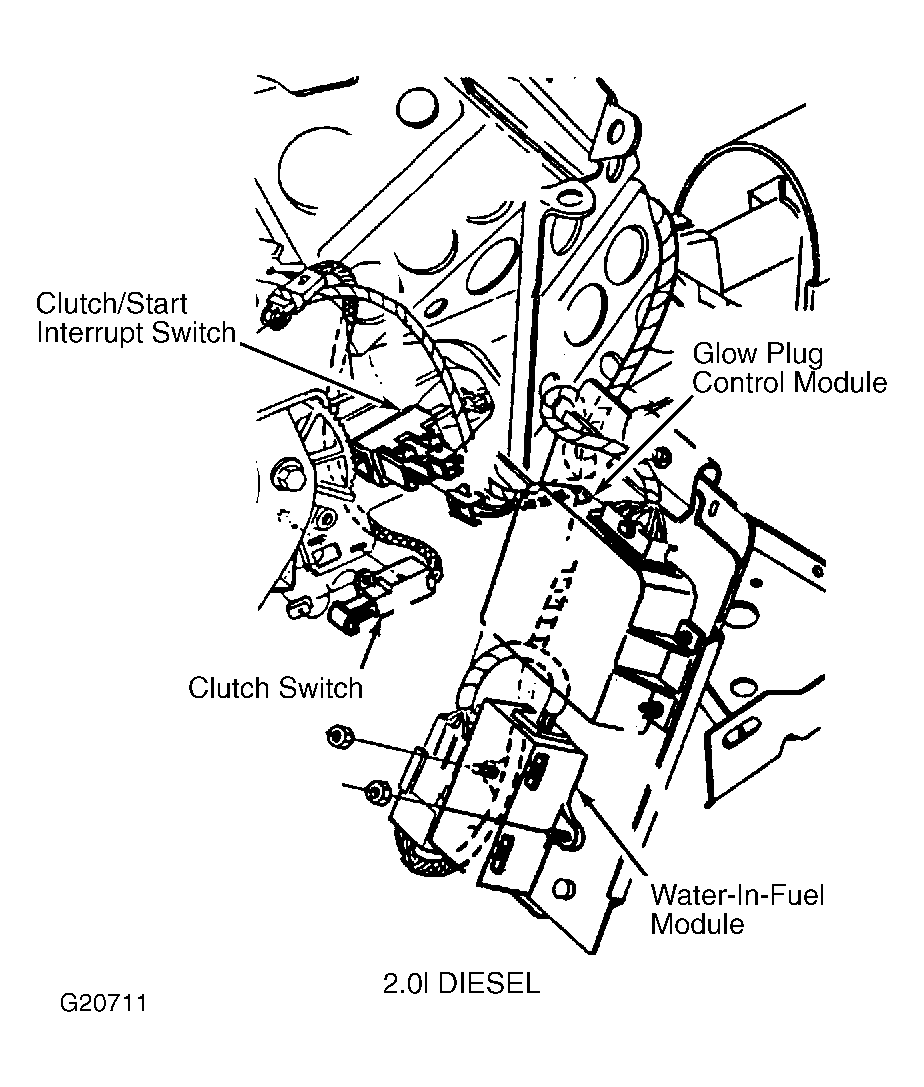 Clutch/Start Interrupt Switch

Glow Plug Control Module

Clutch Switch

Water-In-Fuel Module

2.0l DIESEL

G20711