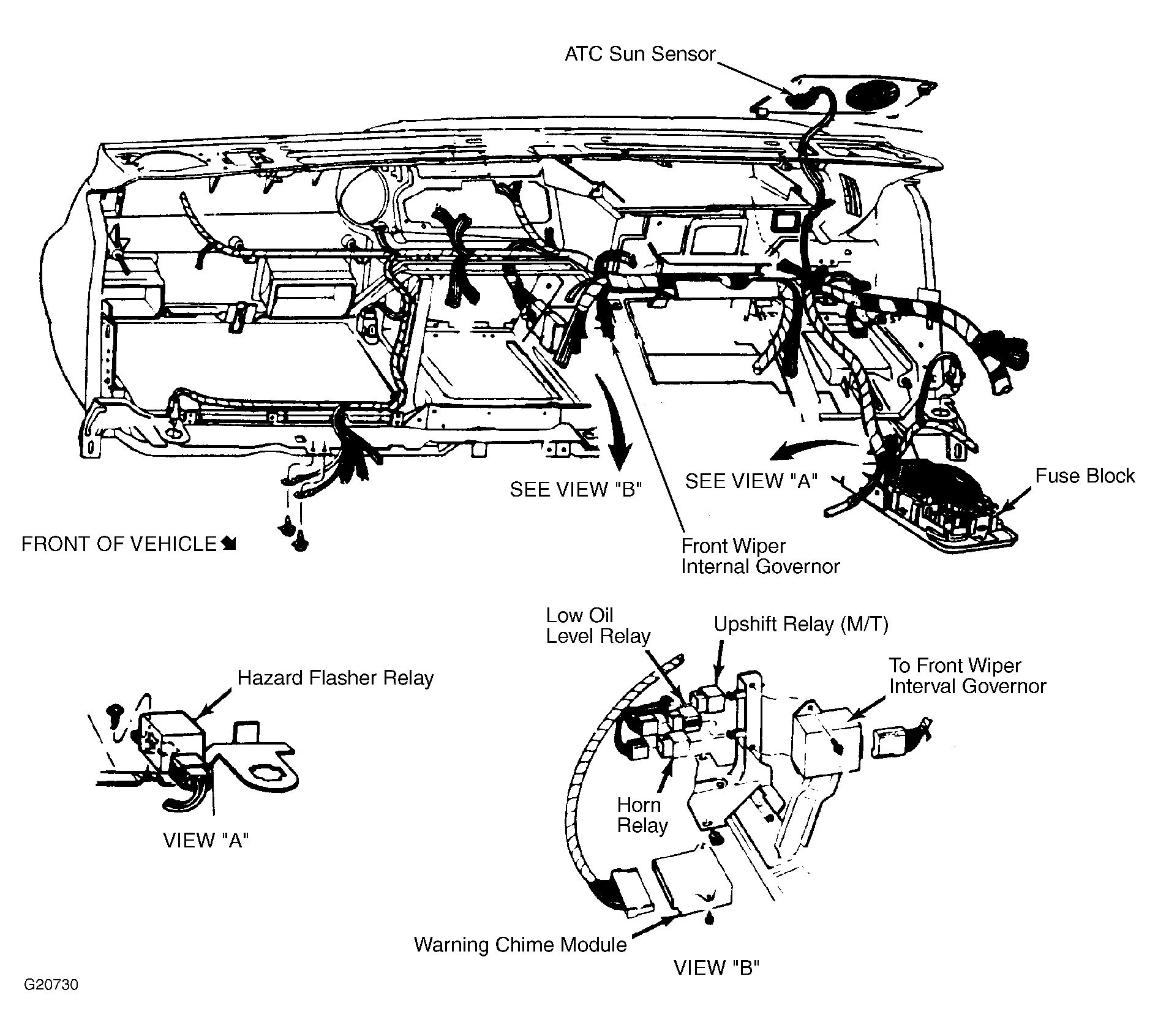 ATC Sun Sensor

SEE VIEW "B"

SEE VIEW "A"

Fuse Block

FRONT OF VEHICLE

Front Wiper Internal Governor

Low Oil Level Relay

Upshift Relay (M/T)

To Front Wiper Interval Governor

Hazard Flasher Relay

Horn Relay

VIEW "A"

Warning Chime Module

VIEW "B"

G20730