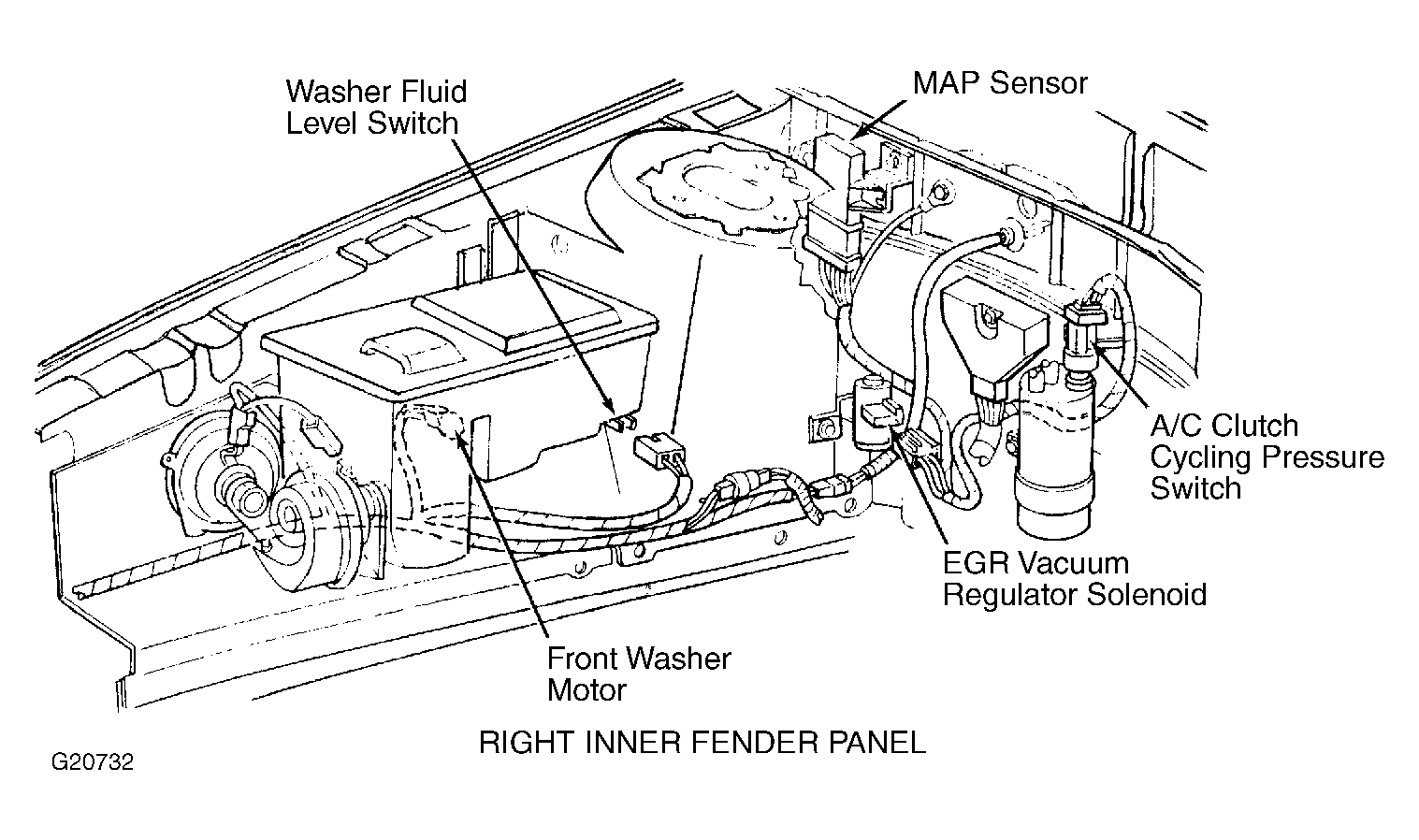 Washer Fluid Level Switch

MAP Sensor

A/C Clutch Cycling Pressure Switch

EGR Vacuum Regulator Solenoid

Front Washer Motor

RIGHT INNER FENDER PANEL

G20732