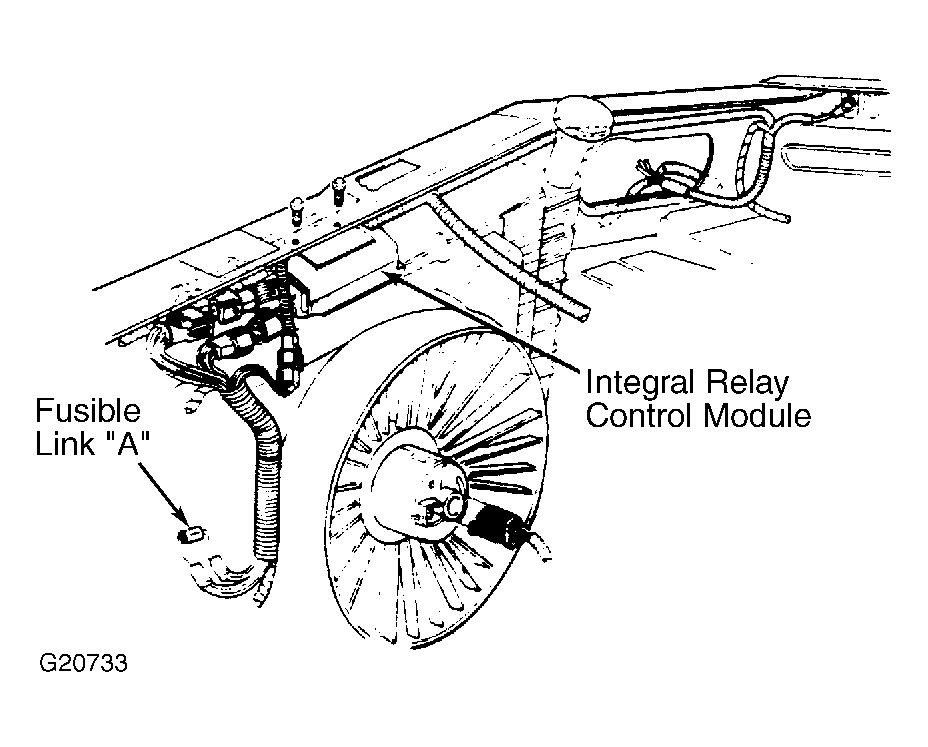 Integral Relay Control Module

Fusible Link "A"

G20733