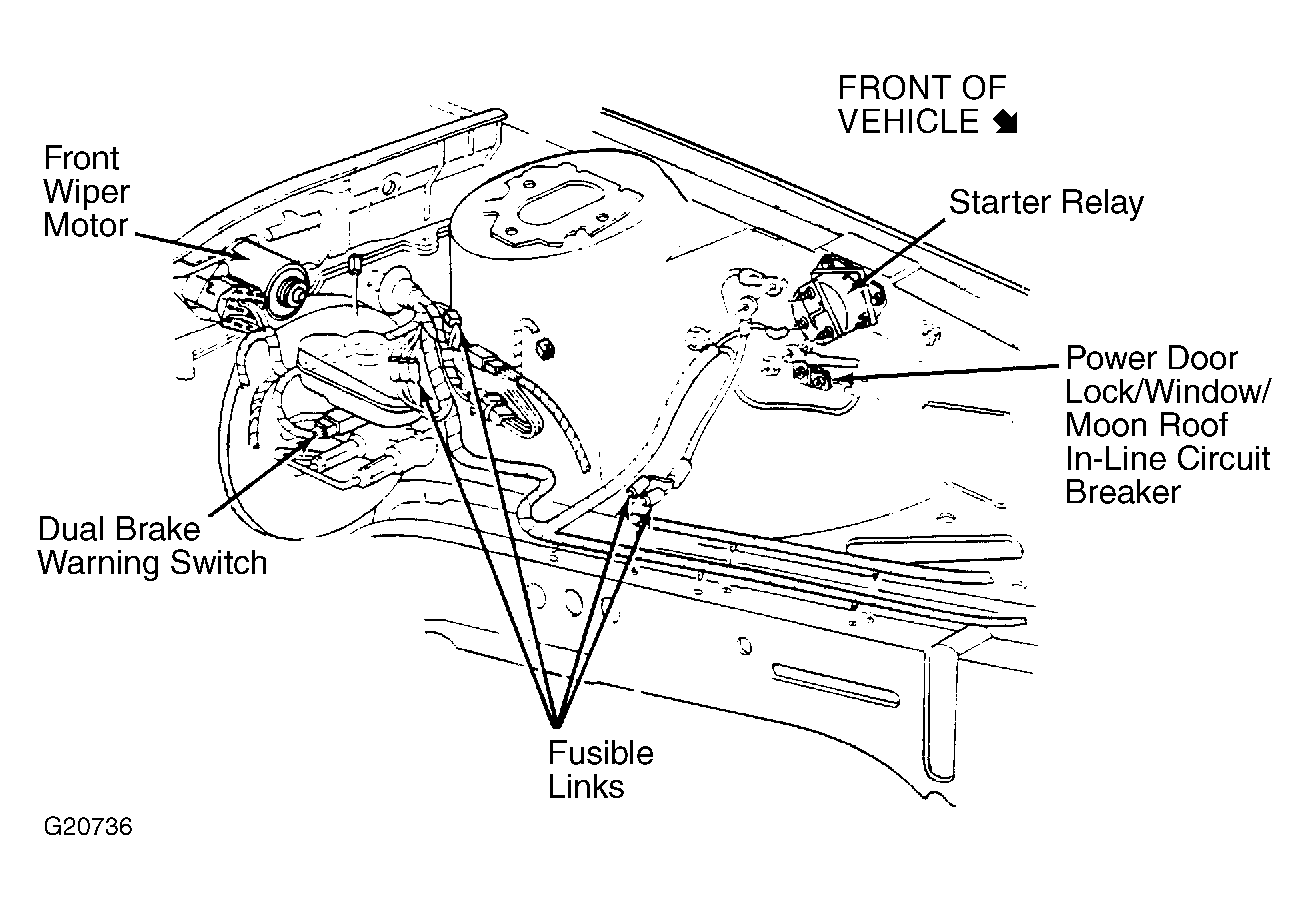 FRONT OF VEHICLE

Front Wiper Motor

Starter Relay

Power Door Lock/Window/ Moon Roof In-Line Circuit Breaker

Dual Brake Warning Switch

Fusible Links

G20736