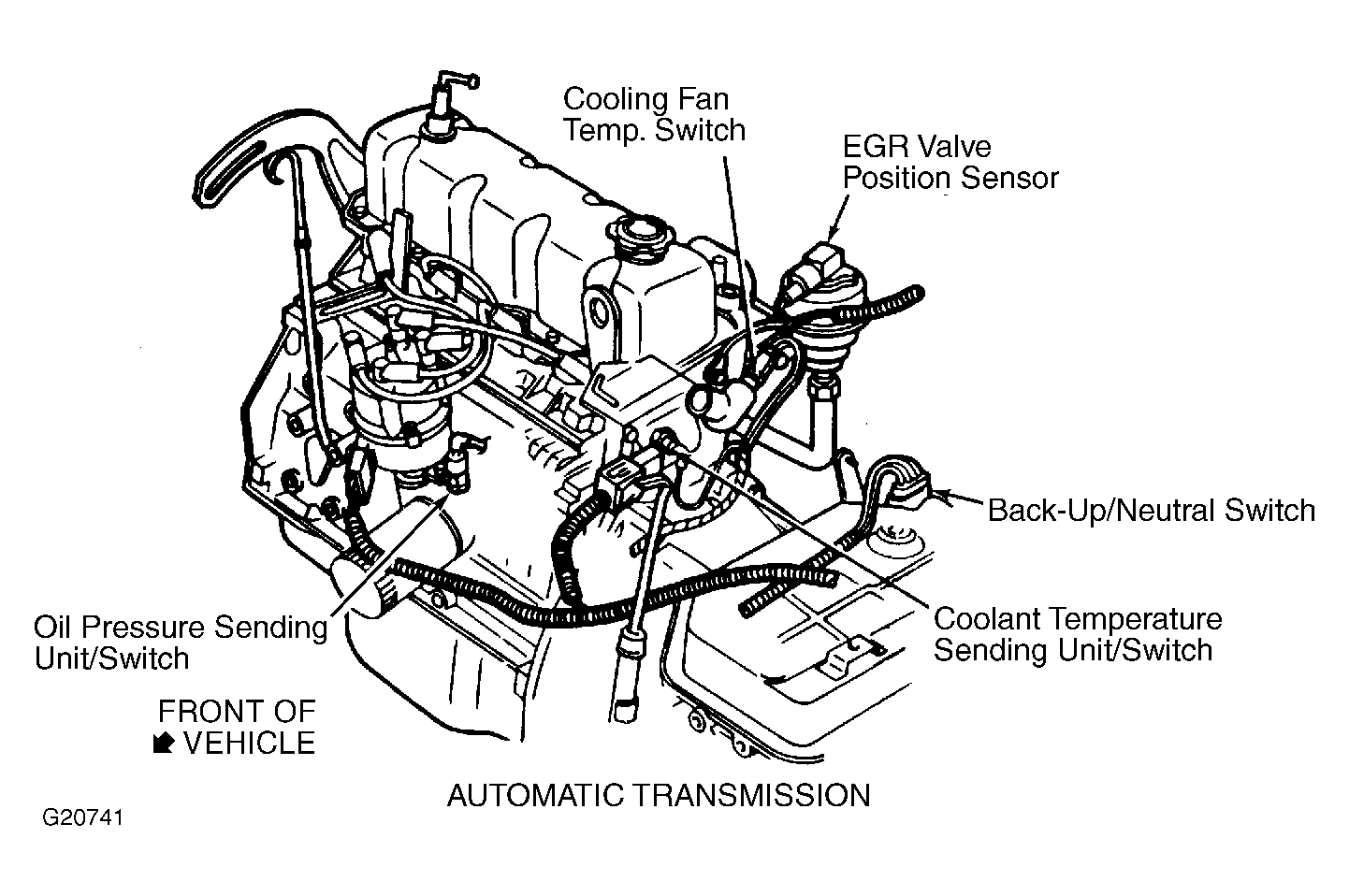 Cooling Fan Temp. Switch

EGR Valve Position Sensor

Back-Up/Neutral Switch

Oil Pressure Sending Unit/Switch

Coolant Temperature Sending Unit/Switch

FRONT OF VEHICLE

AUTOMATIC TRANSMISSION

G20741