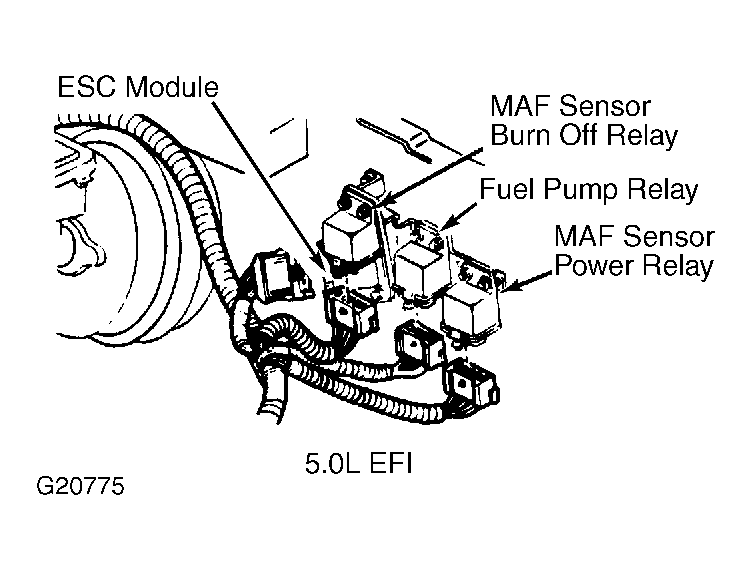 ESC Module

MAF Sensor
Burn Off Relay

Fuel Pump Relay

MAF Sensor
Power Relay

5.0L EFI

G20775