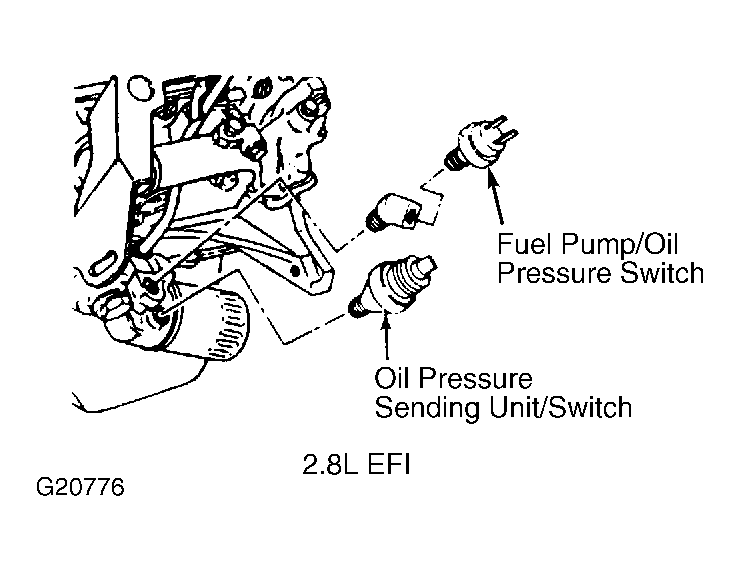 Fuel Pump/Oil Pressure Switch

Oil Pressure Sending Unit/Switch

2.8L EFI

G20776