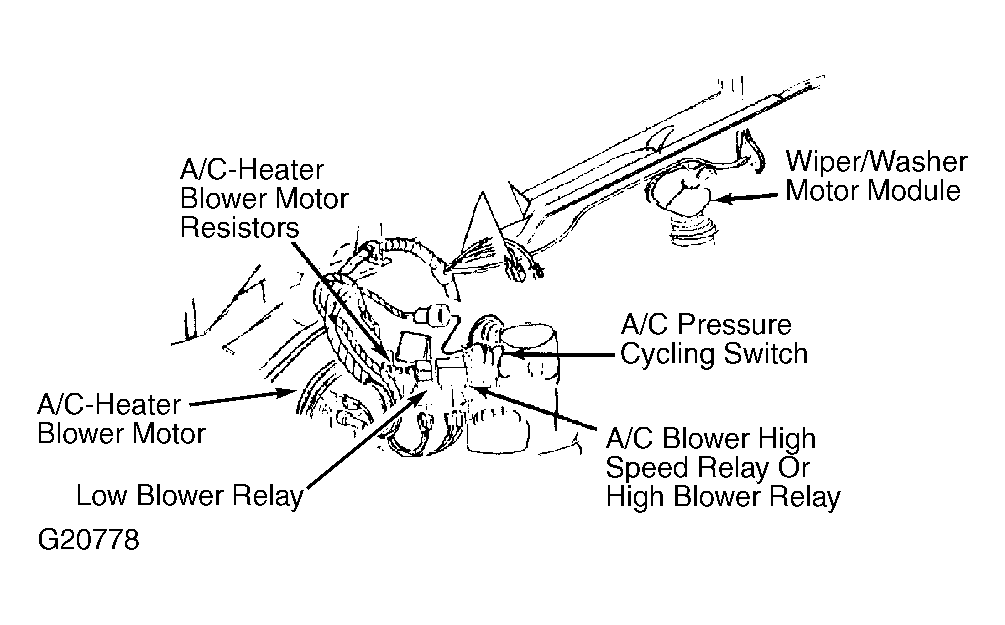 A/C-Heater Blower Motor Resistors

Wiper/Washer Motor Module

A/C Pressure Cycling Switch

A/C-Heater Blower Motor

A/C Blower High Speed Relay Or High Blower Relay

Low Blower Relay

G20778