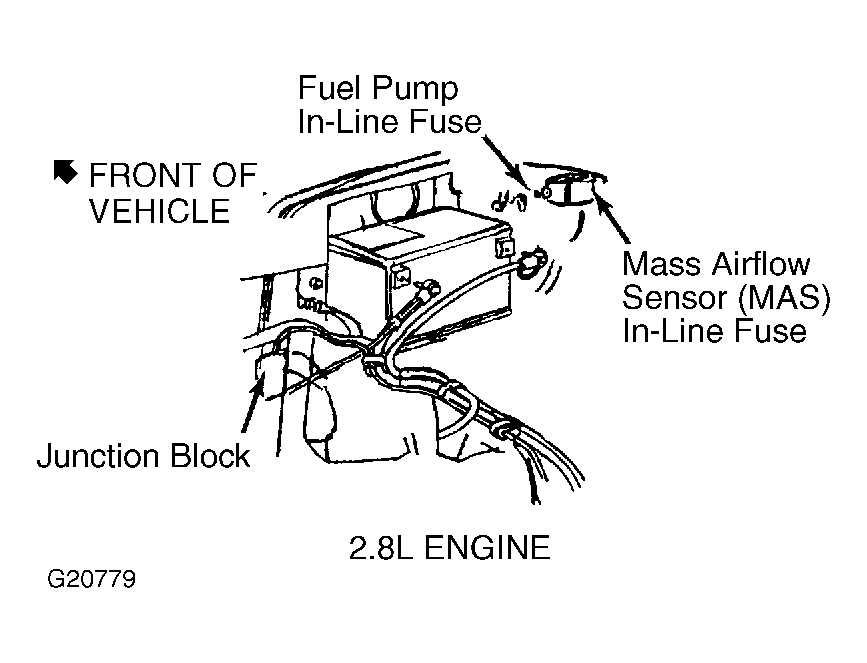 Fuel Pump
In-Line Fuse

FRONT OF
VEHICLE

Mass Airflow
Sensor (MAS)
In-Line Fuse

Junction Block

2.8L ENGINE

G20779