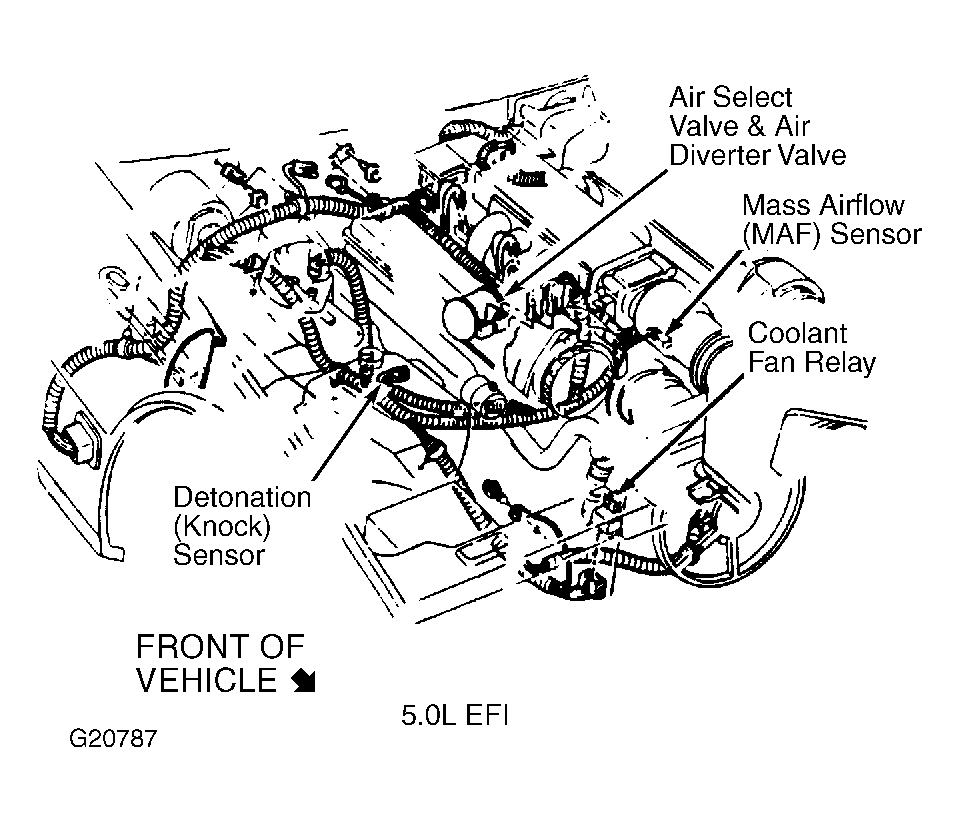 Air Select Valve & Air Diverter Valve

Mass Airflow (MAF) Sensor

Coolant Fan Relay

Detonation (Knock) Sensor

FRONT OF VEHICLE

5.0L EFI

G20787