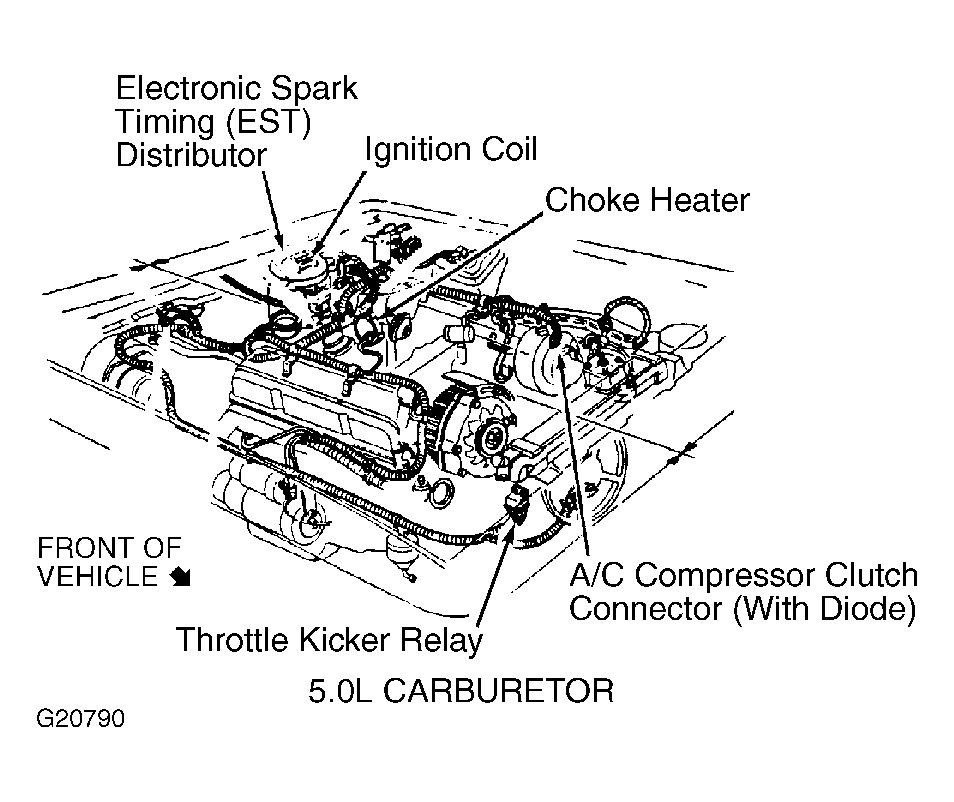 Electronic Spark Timing (EST) Distributor

Ignition Coil

Choke Heater

FRONT OF VEHICLE

A/C Compressor Clutch Connector (With Diode)

Throttle Kicker Relay

5.0L CARBURETOR

G20790