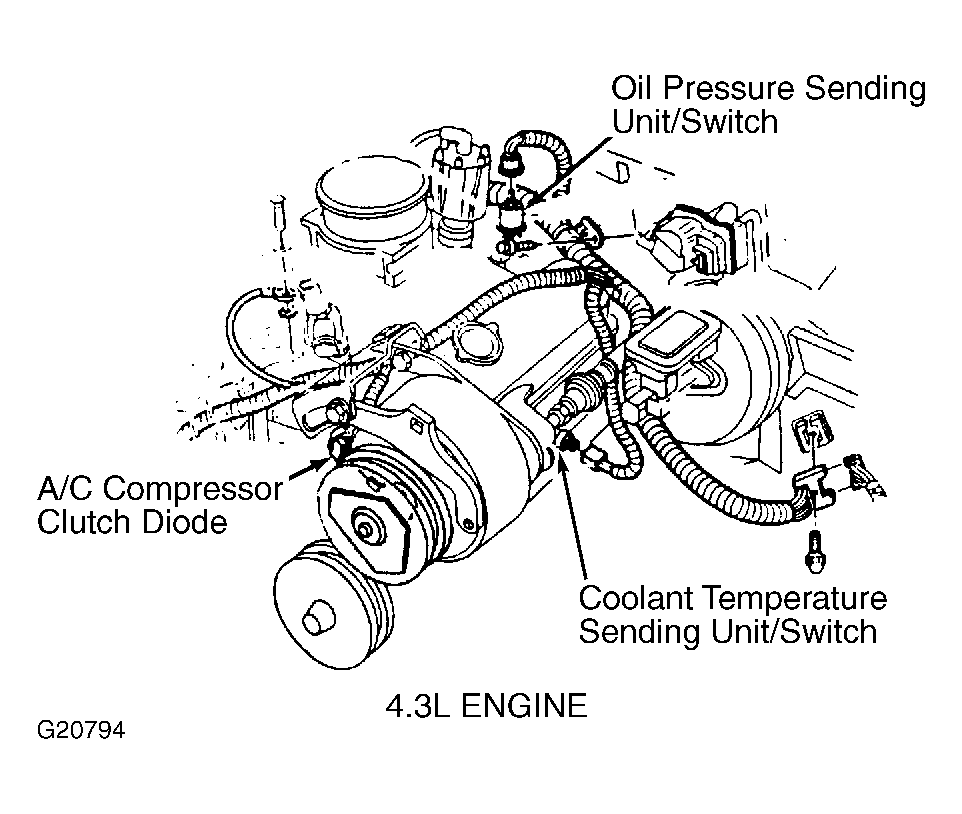 Oil Pressure Sending Unit/Switch

A/C Compressor Clutch Diode

Coolant Temperature Sending Unit/Switch

4.3L ENGINE

G20794