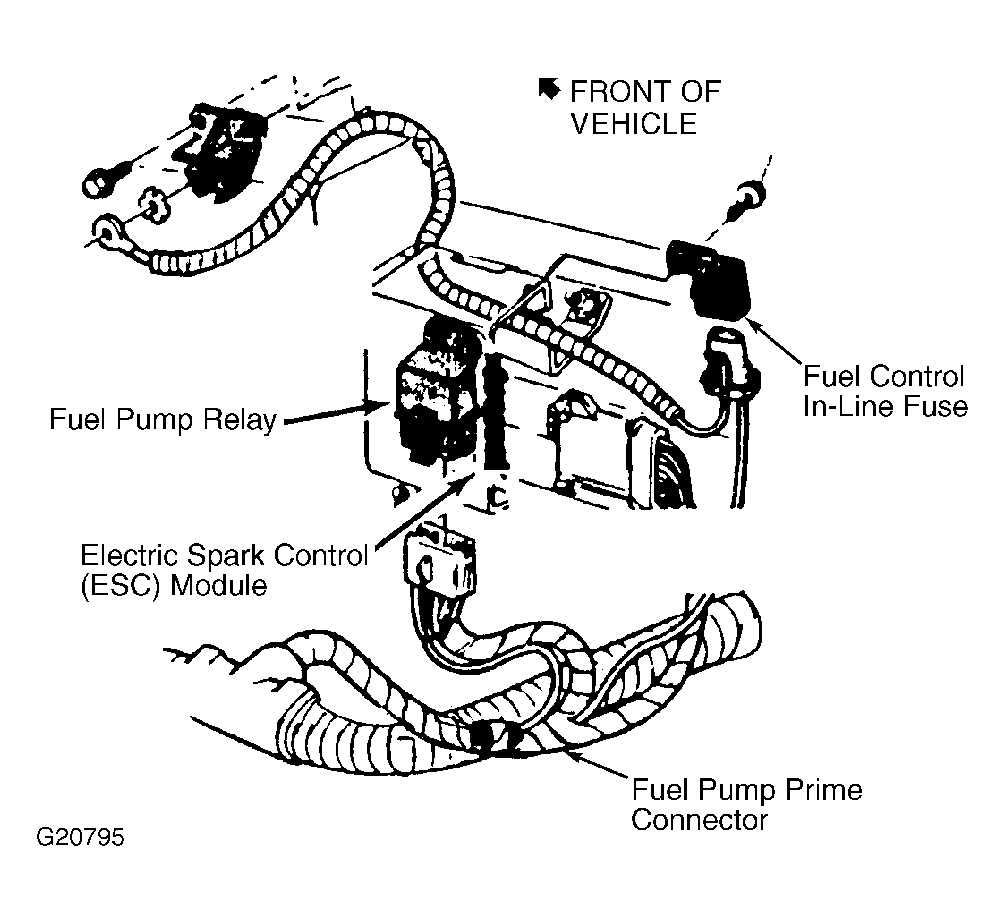 FRONT OF VEHICLE

Fuel Control In-Line Fuse

Fuel Pump Relay

Electric Spark Control (ESC) Module

Fuel Pump Prime Connector

G20795