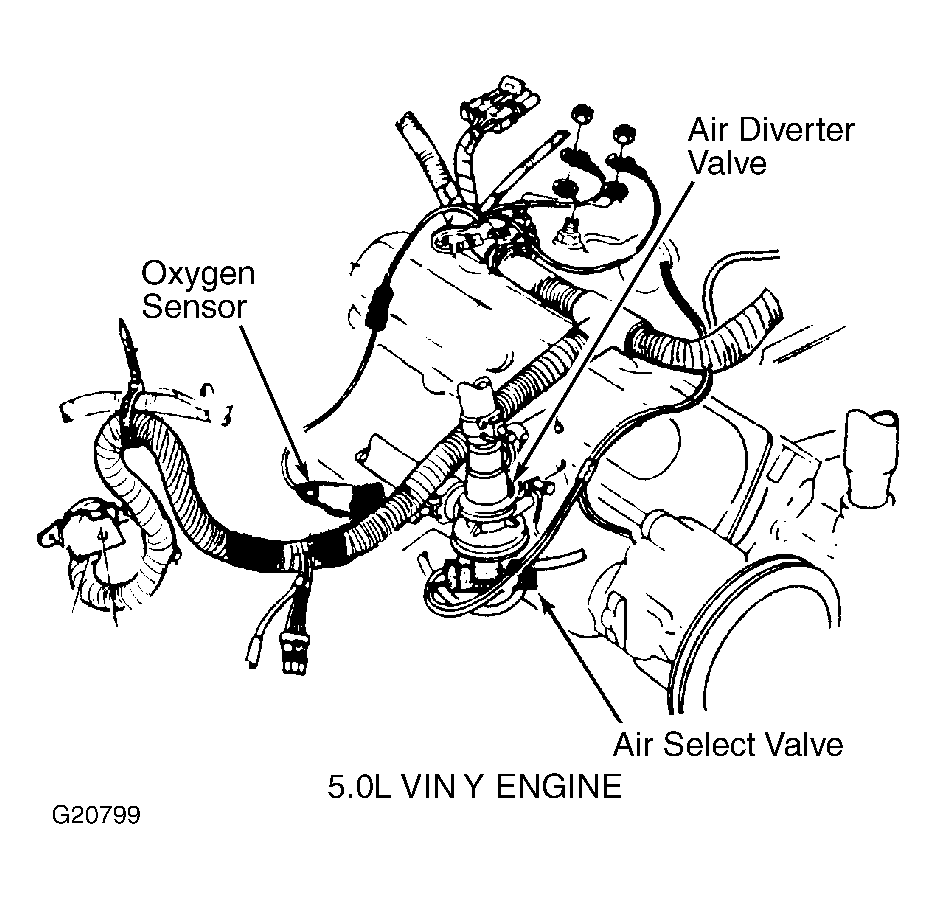 Air Diverter Valve

Oxygen Sensor

Air Select Valve

5.0L VIN Y ENGINE

G20799