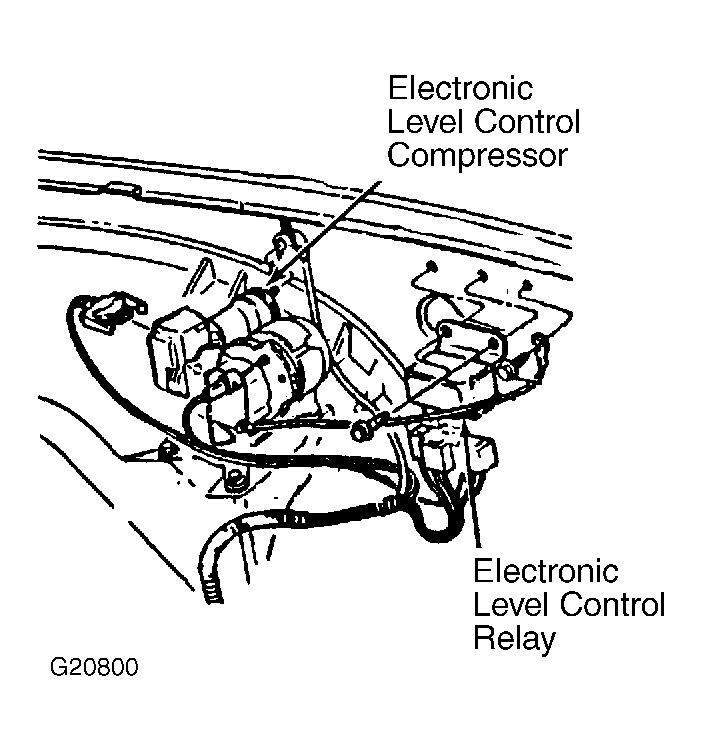 Electronic Level Control Compressor

Electronic Level Control Relay

G20800