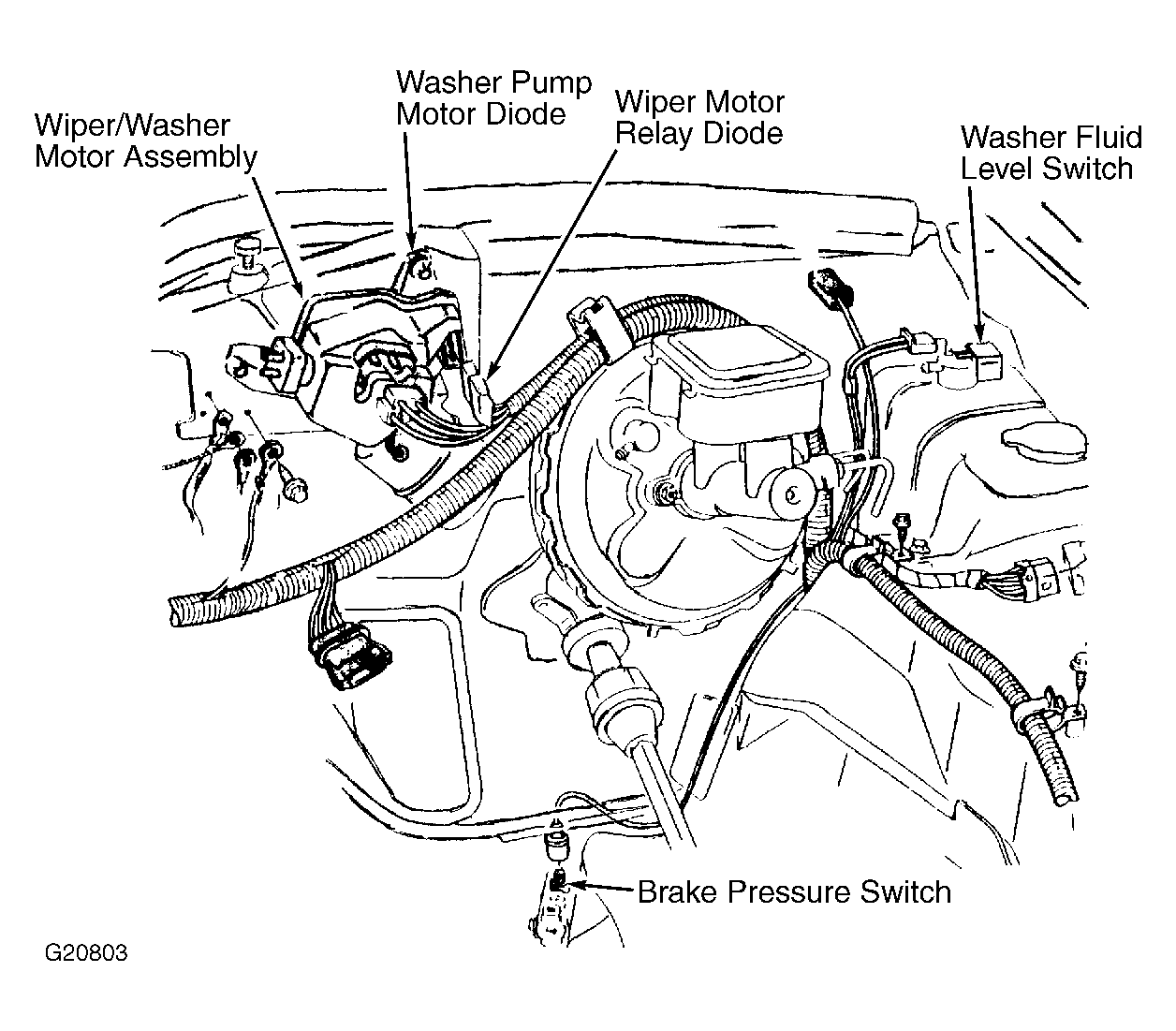 Wiper/Washer Motor Assembly

Washer Pump Motor Diode

Wiper Motor Relay Diode

Washer Fluid Level Switch

Brake Pressure Switch

G20803