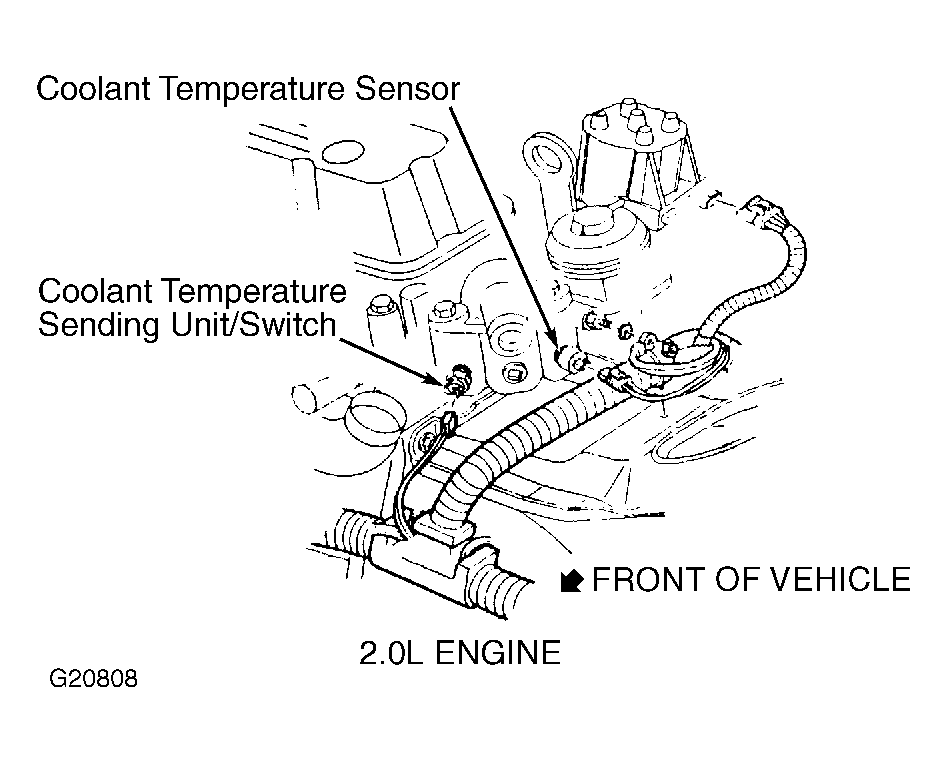 Coolant Temperature Sensor

Coolant Temperature
Sending Unit/Switch

FRONT OF VEHICLE

2.0L ENGINE

G20808