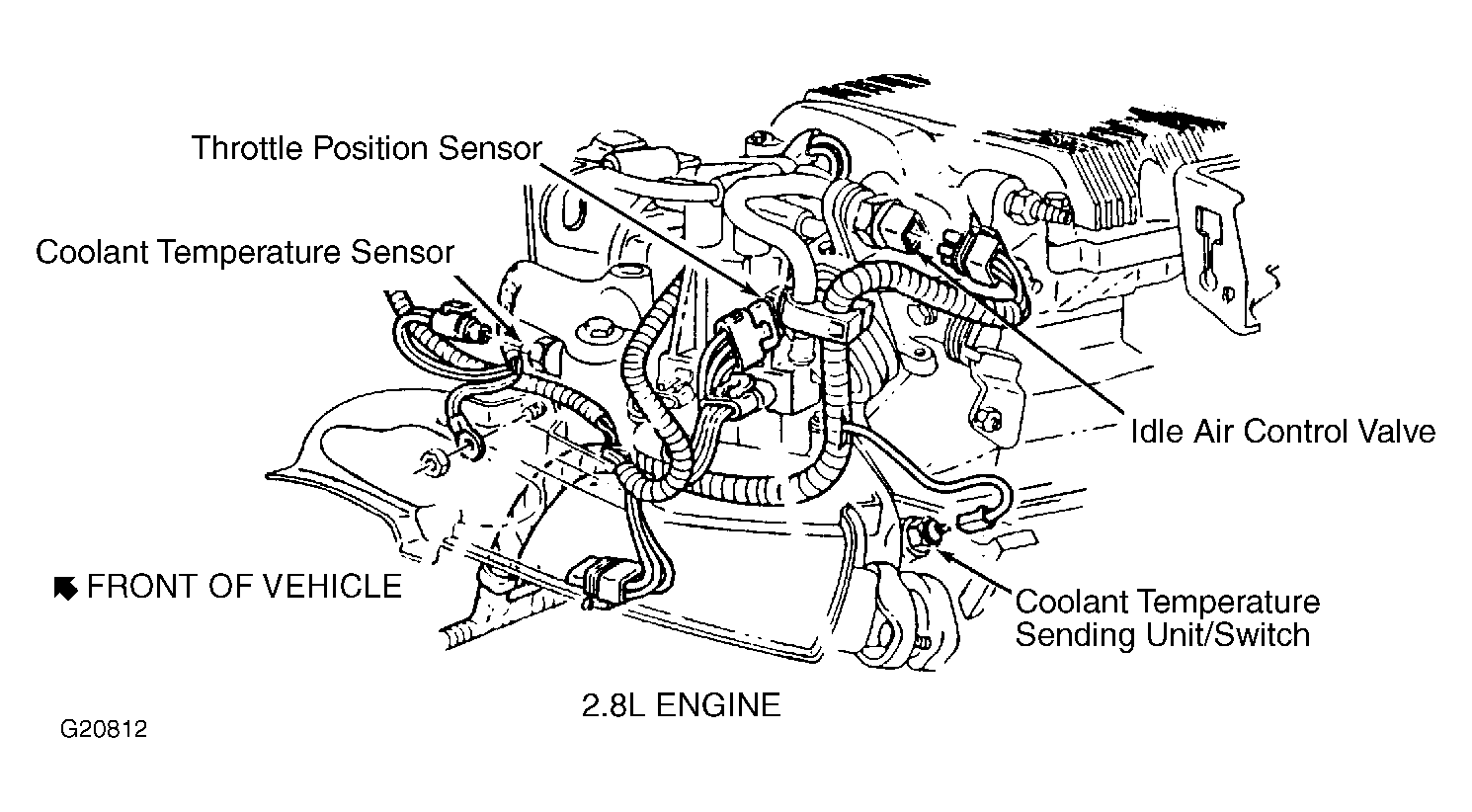 Throttle Position Sensor

Coolant Temperature Sensor

Idle Air Control Valve

FRONT OF VEHICLE

Coolant Temperature Sending Unit/Switch

2.8L ENGINE

G20812