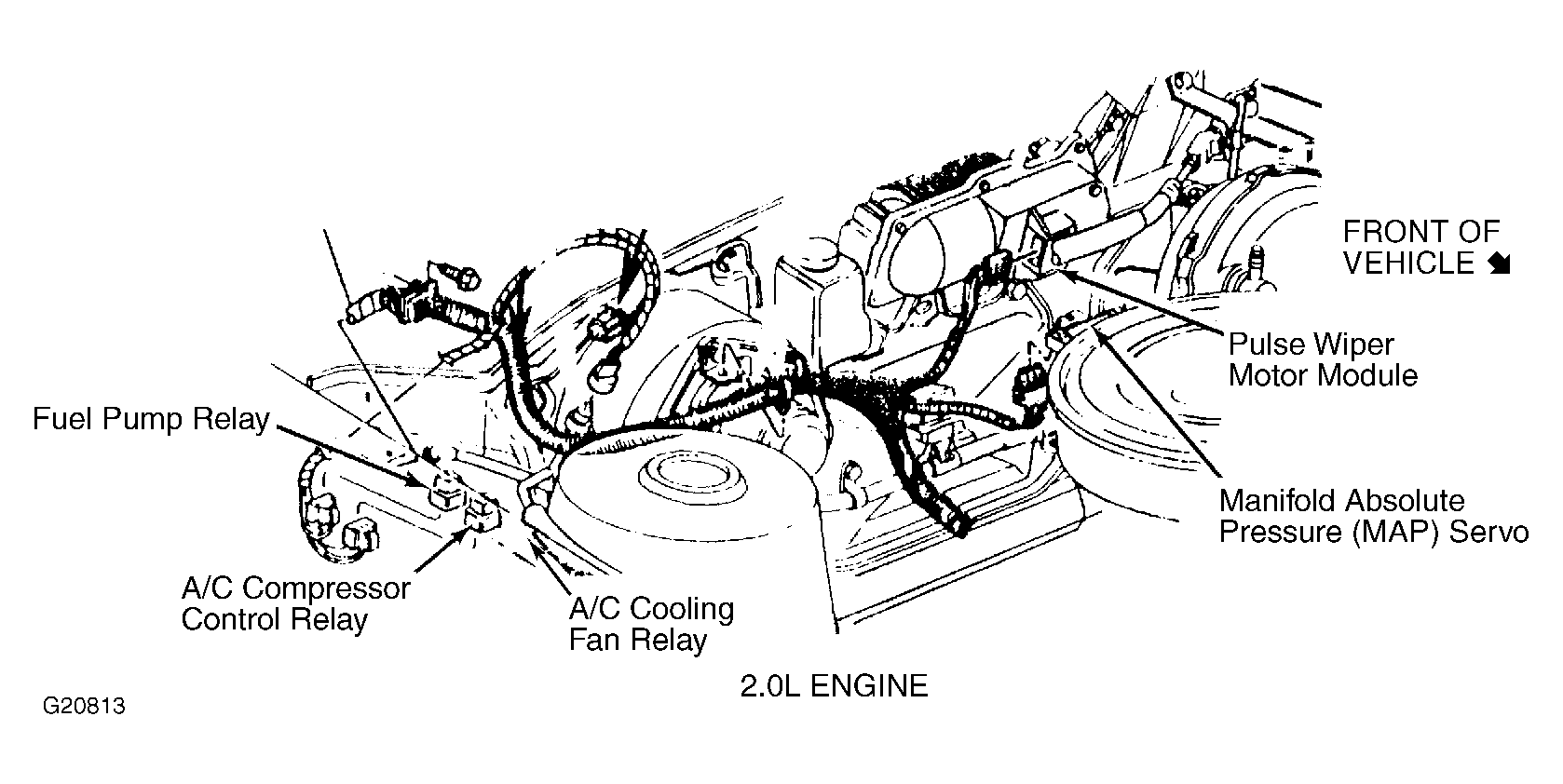 FRONT OF VEHICLE

Pulse Wiper Motor Module

Fuel Pump Relay

Manifold Absolute Pressure (MAP) Servo

A/C Compressor Control Relay

A/C Cooling Fan Relay

2.0L ENGINE

G20813