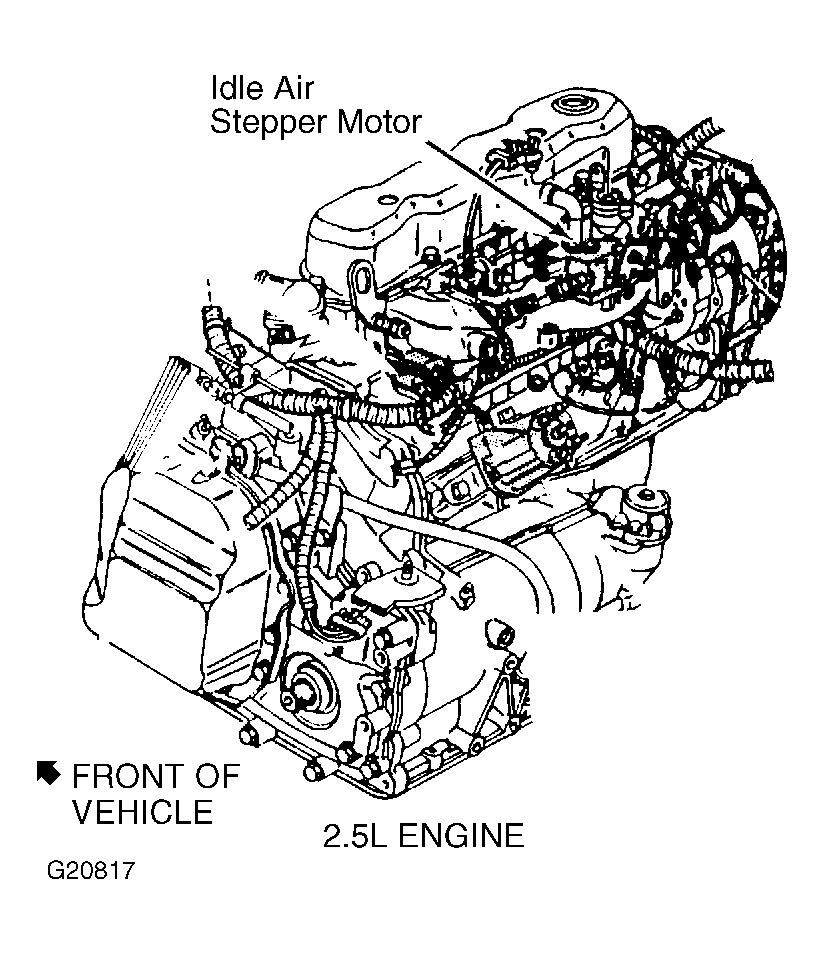 Idle Air
Stepper Motor

FRONT OF
VEHICLE

2.5L ENGINE

G20817