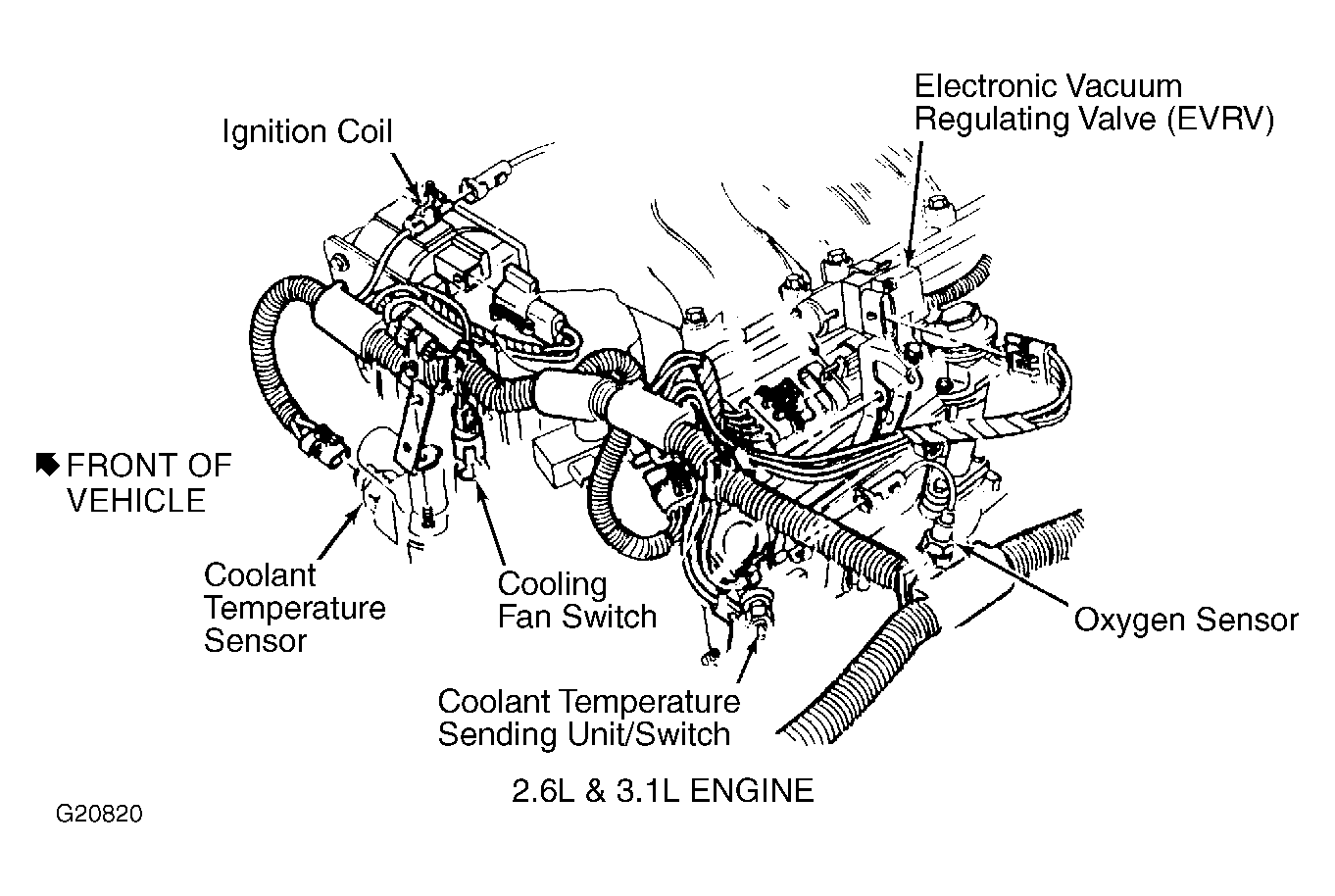 Ignition Coil

Electronic Vacuum Regulating Valve (EVRV)

FRONT OF VEHICLE

Coolant Temperature Sensor

Cooling Fan Switch

Oxygen Sensor

Coolant Temperature Sending Unit/Switch

2.6L & 3.1L ENGINE

G20820