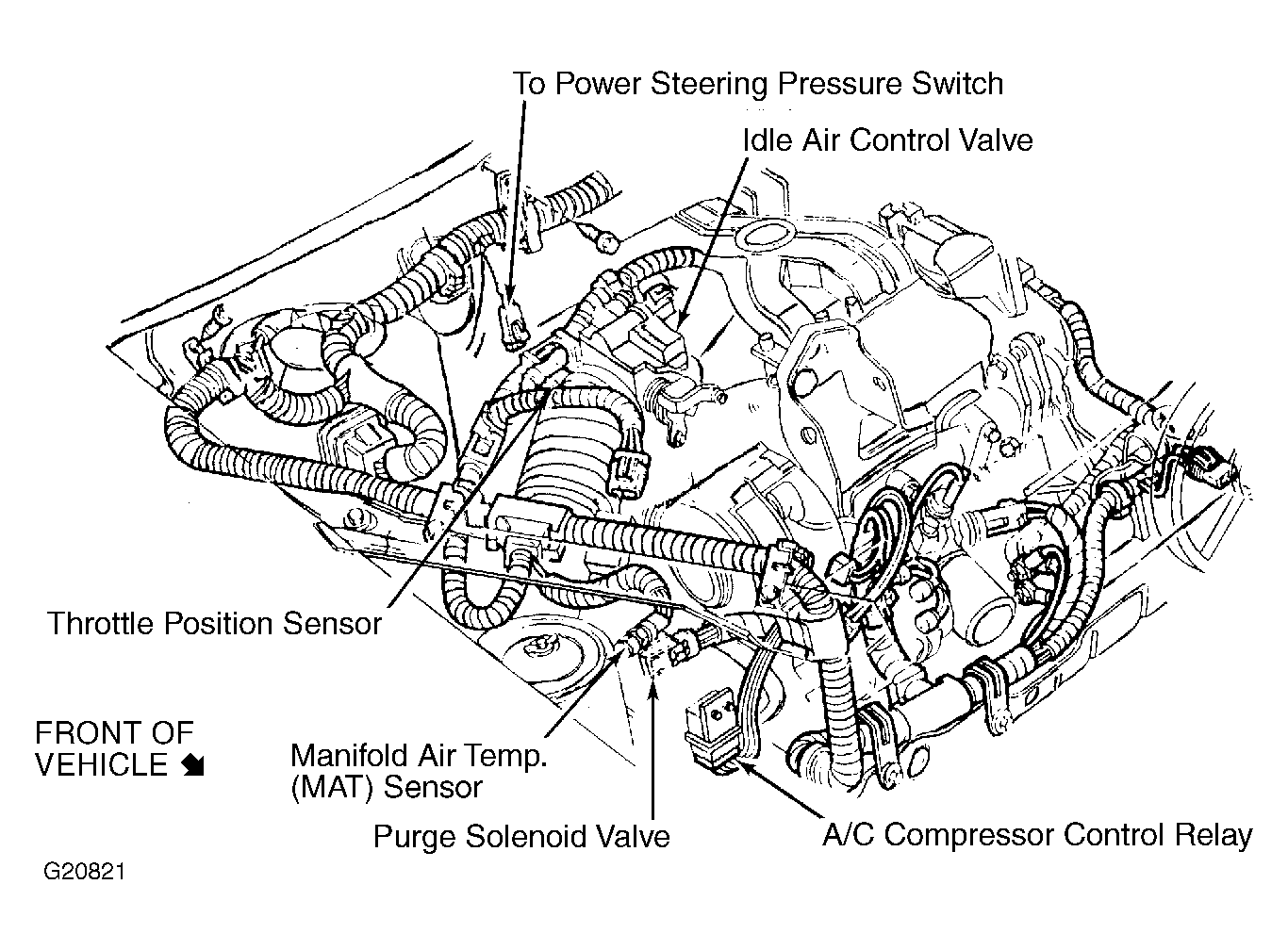 To Power Steering Pressure Switch

Idle Air Control Valve

Throttle Position Sensor

FRONT OF VEHICLE

Manifold Air Temp. (MAT) Sensor

Purge Solenoid Valve

A/C Compressor Control Relay

G20821