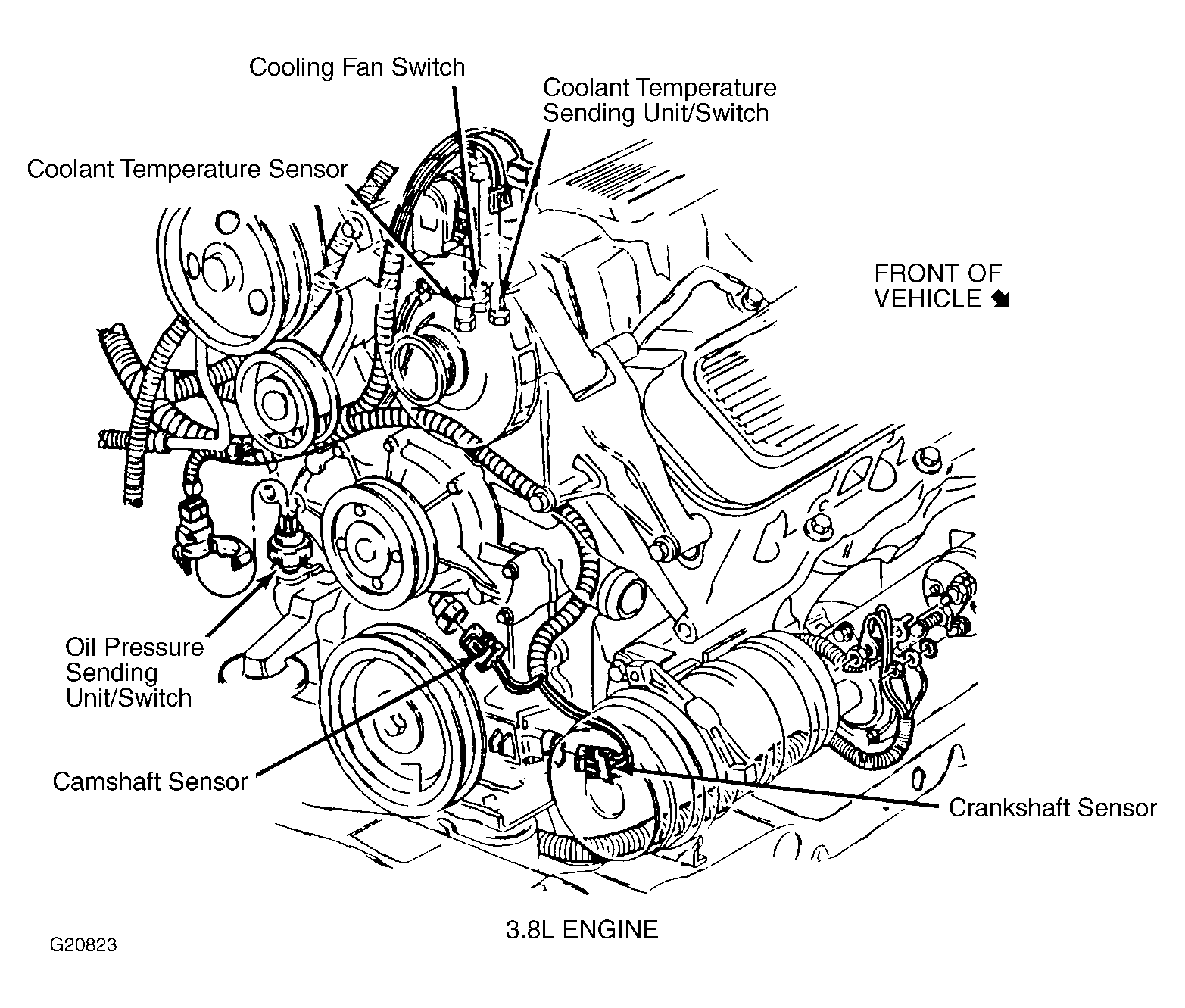 Cooling Fan Switch

Coolant Temperature Sending Unit/Switch

Coolant Temperature Sensor

FRONT OF VEHICLE

Oil Pressure Sending Unit/Switch

Camshaft Sensor

Crankshaft Sensor

3.8L ENGINE

G20823